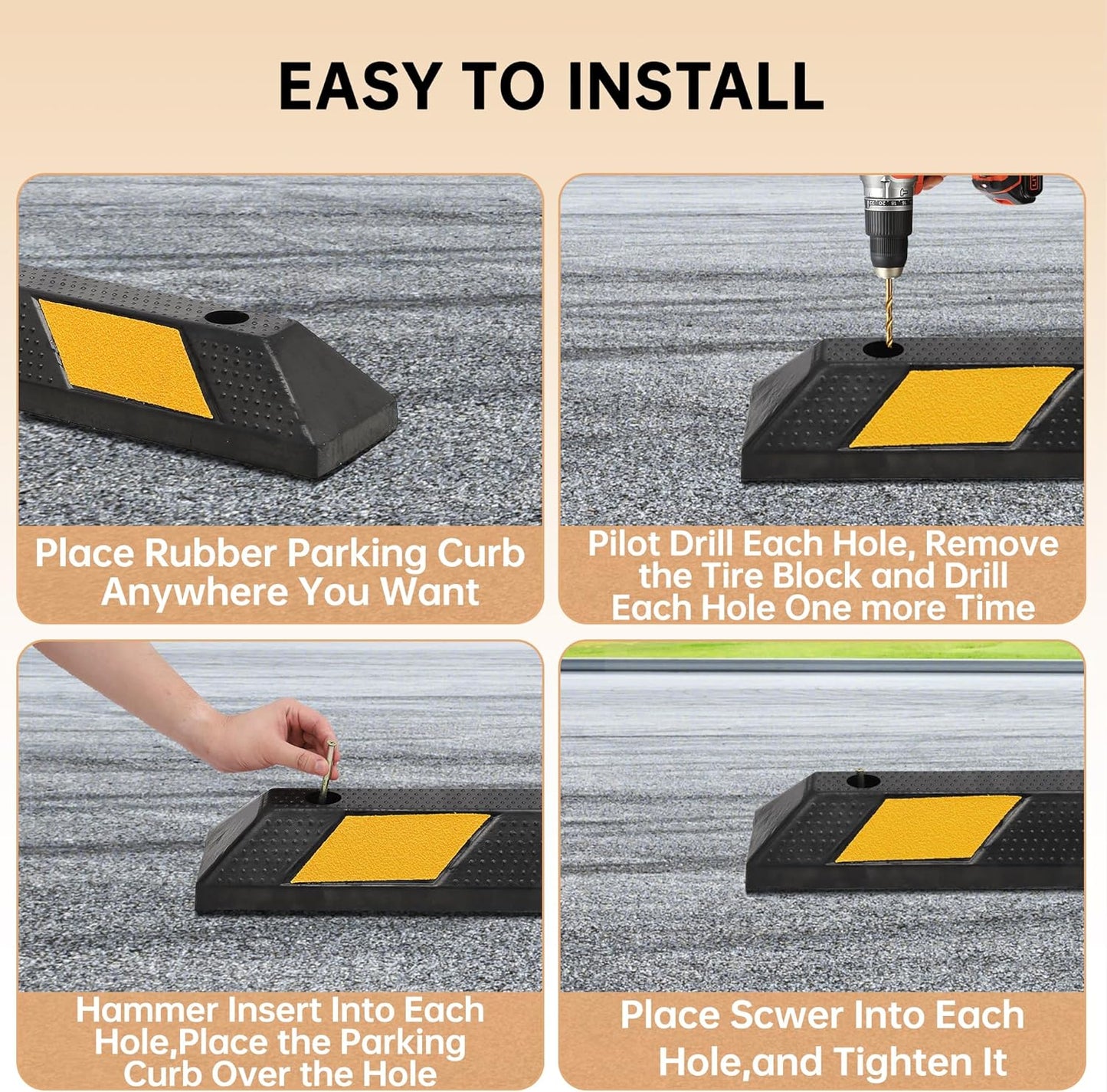 EASY TO INSTALL

Place Rubber Parking Curb Anywhere You Want

Pilot Drill Each Hole, Remove the Tire Block and Drill Each Hole One more Time

Hammer Insert Into Each Hole,Place the Parking Curb Over the Hole

Place Scwer Into Each Hole,and Tighten It