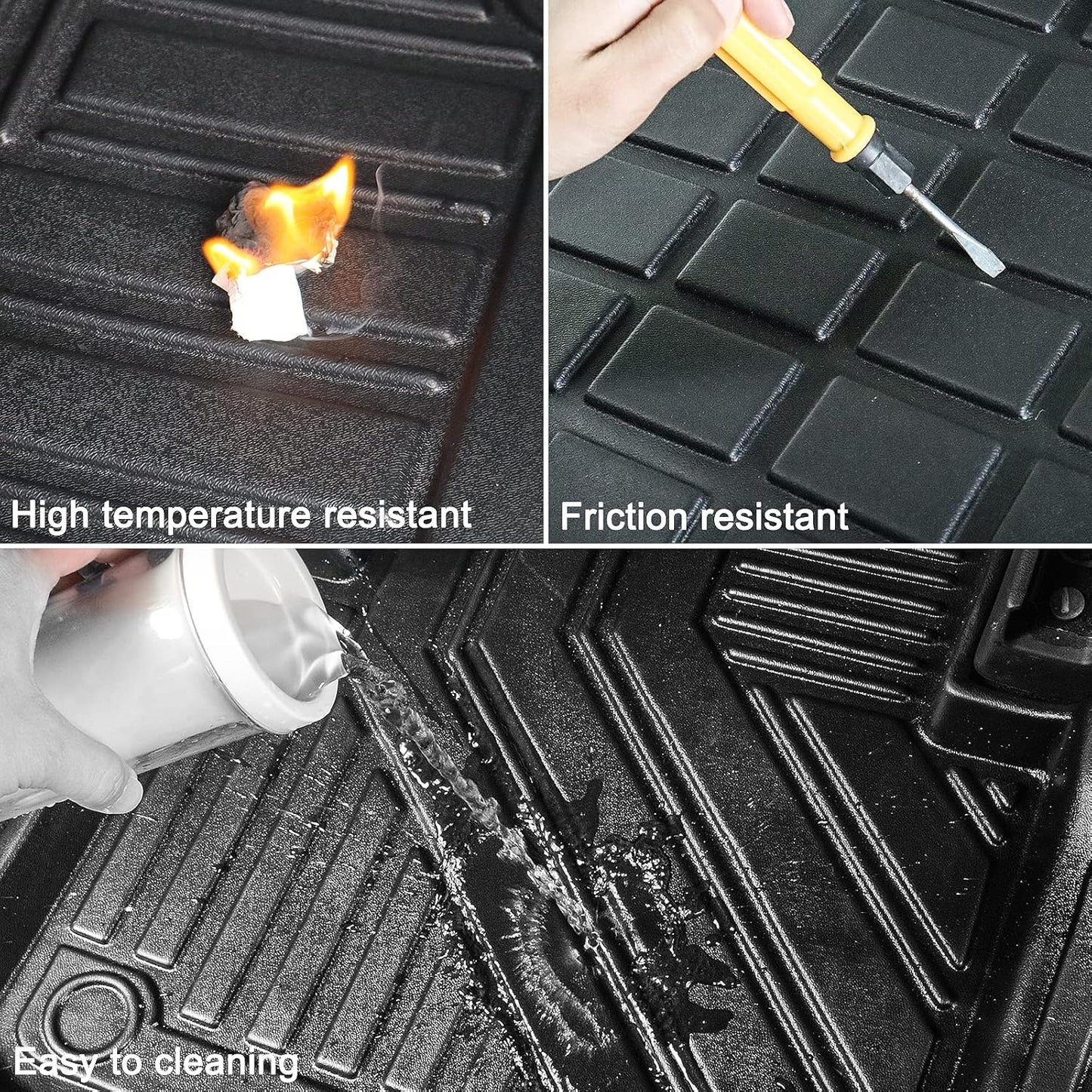 High temperature resistant

Friction resistant

Easy to cleaning