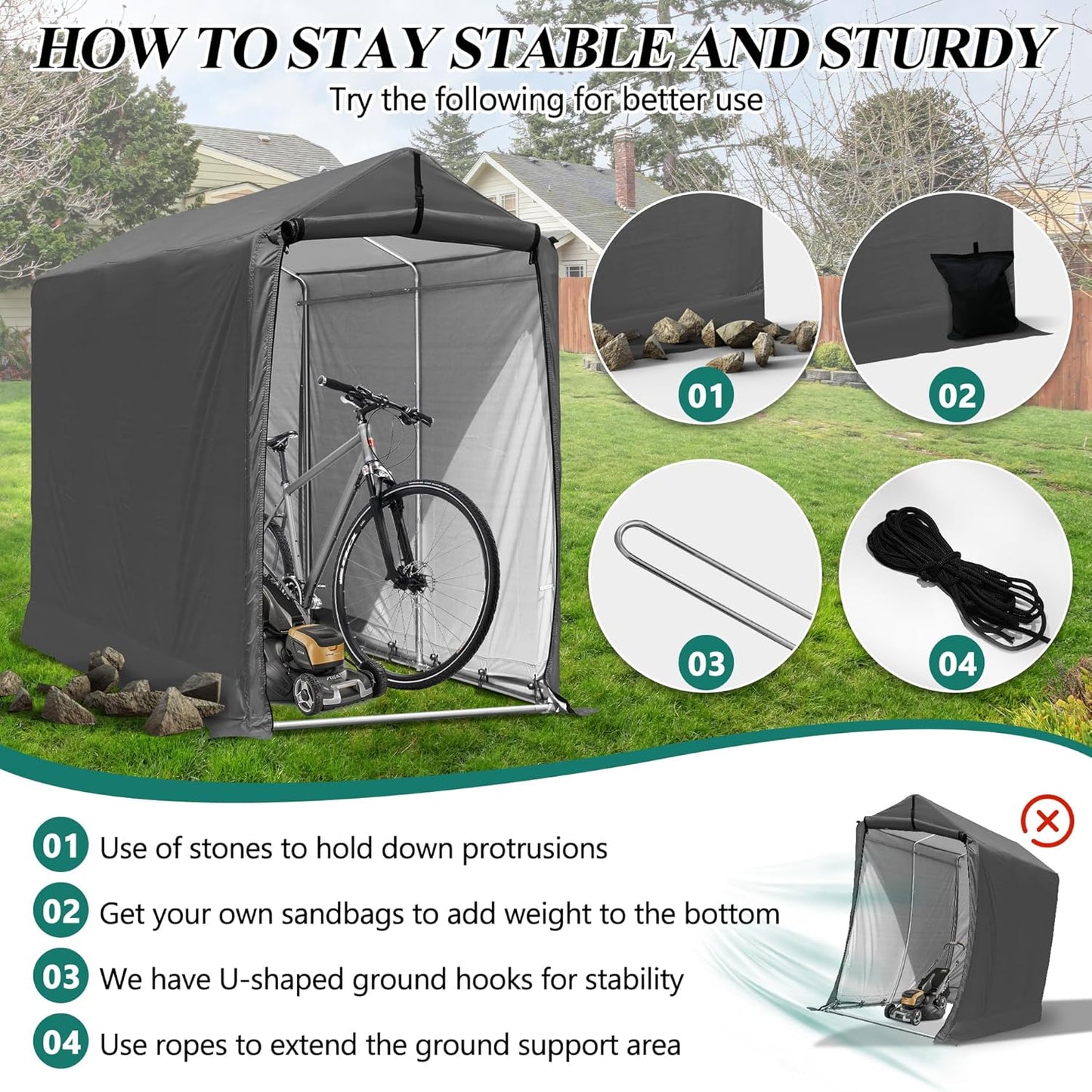 HOW TO STAY STABLE AND STURDY
Try the following for better use

01
02
03
04

01 Use of stones to hold down protrusions
02 Get your own sandbags to add weight to the bottom
03 We have U-shaped ground hooks for stability
04 Use ropes to extend the ground support area