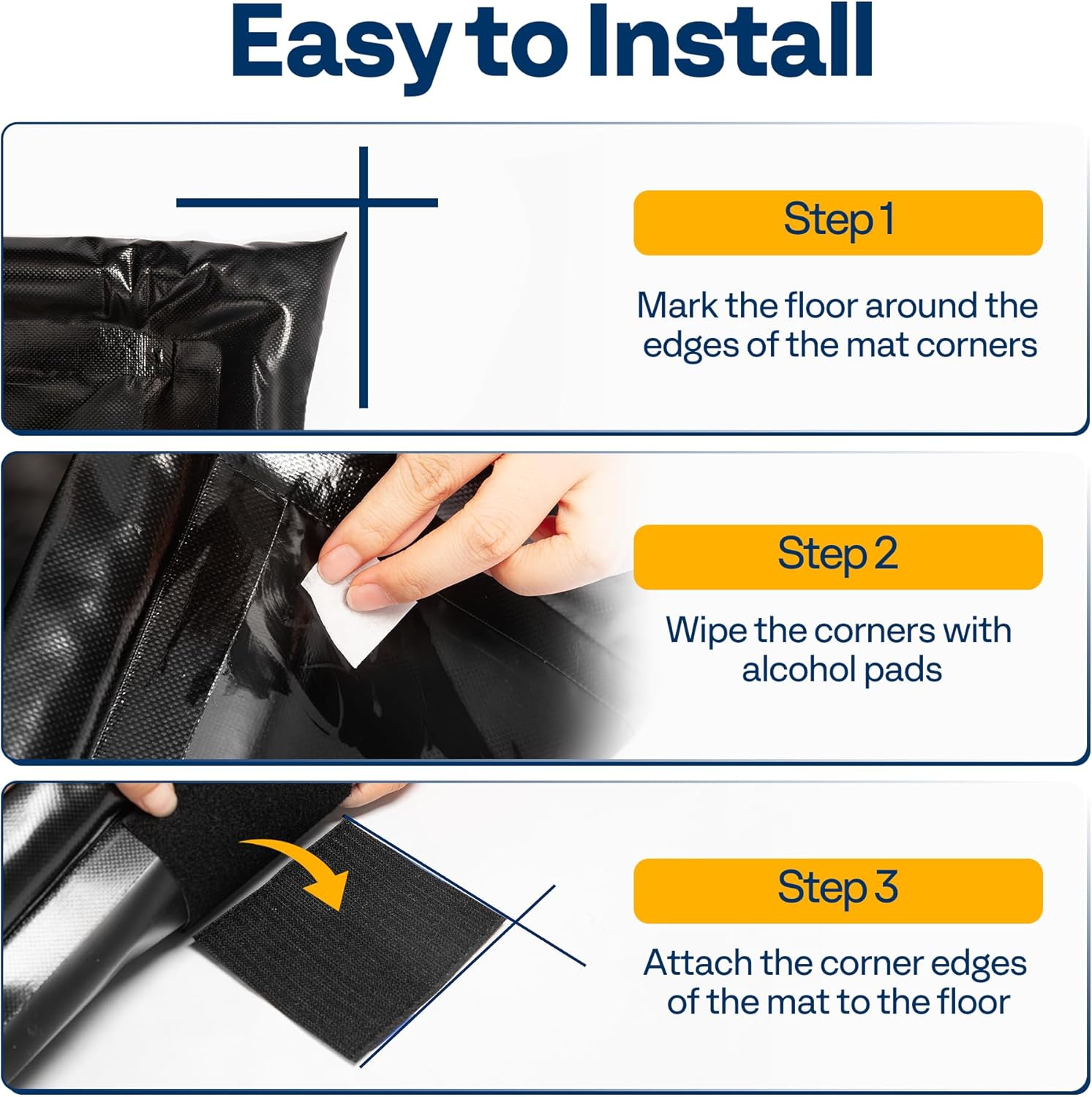 Easy to Install

Step 1

Mark the floor around the edges of the mat corners

Step 2

Wipe the corners with alcohol pads

Step 3

Attach the corner edges of the mat to the floor