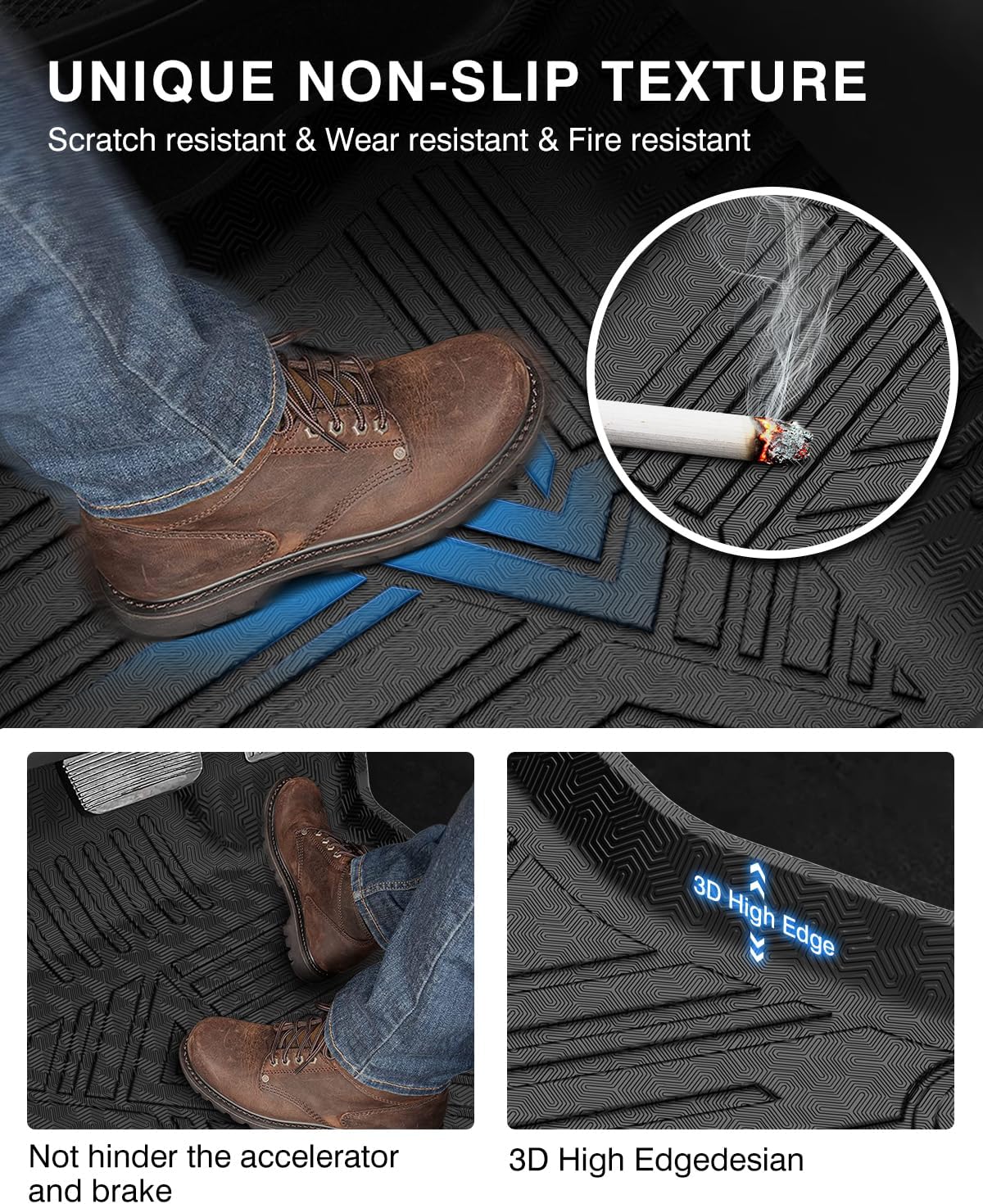 UNIQUE NON-SLIP TEXTURE

Scratch resistant & Wear resistant & Fire resistant

3D High Edge

Not hinder the accelerator and brake

3D High Edgedesian