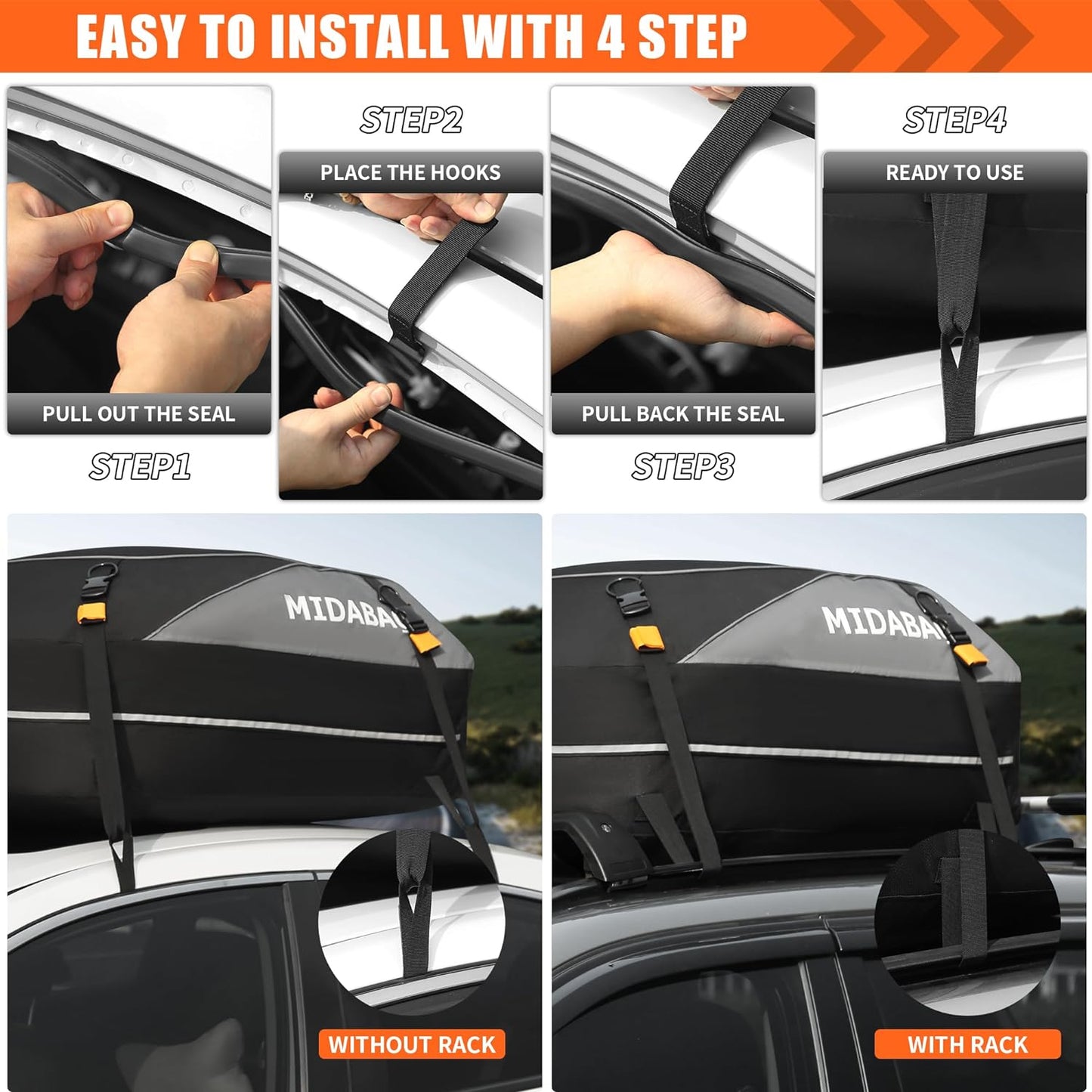 EASY TO INSTALL WITH 4 STEP

PULL OUT THE SEAL

STEP1

STEP2

PLACE THE HOOKS

PULL BACK THE SEAL

STEP3

STEP4

READY TO USE

MIDABA

WITHOUT RACK

MIDABA

WITH RACK