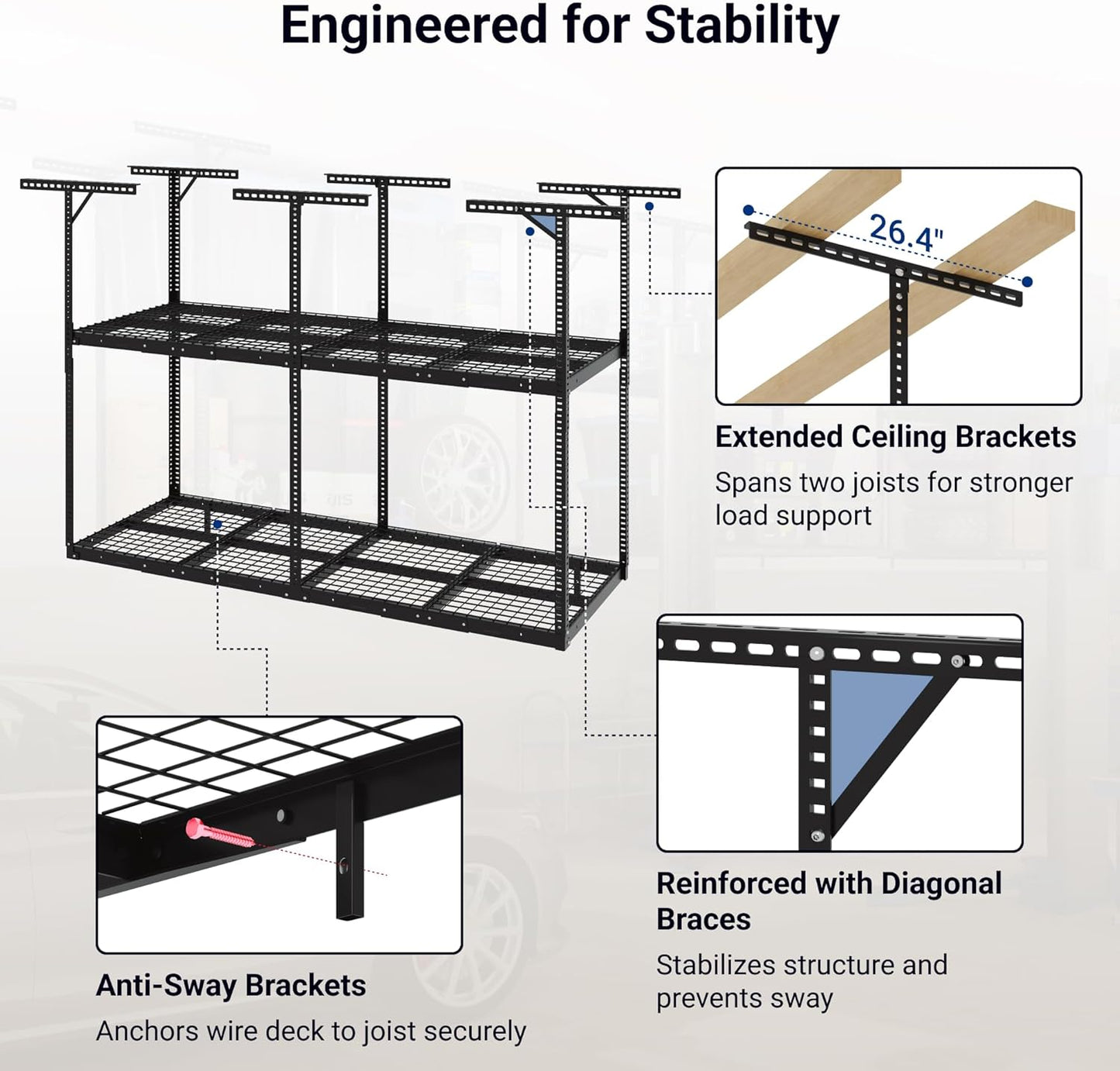 Engineered for Stability

26.4"

Extended Ceiling Brackets

Spans two joists for stronger load support

Reinforced with Diagonal Braces

Stabilizes structure and prevents sway

Anti-Sway Brackets

Anchors wire deck to joist securely