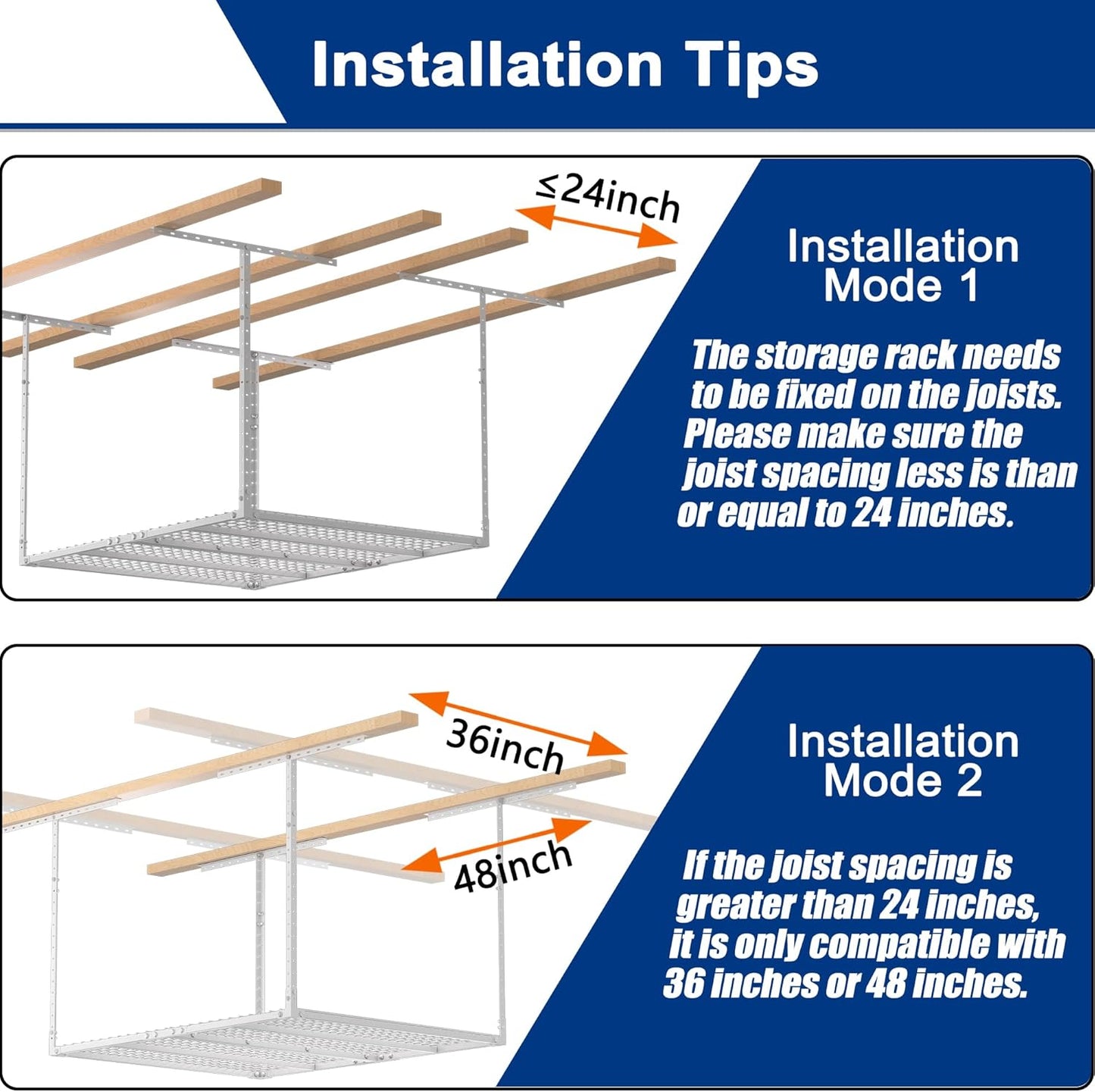 Installation Tips

≤24inch

Installation Mode 1

The storage rack needs to be fixed on the joists. Please make sure the joist spacing less is than or equal to 24 inches.

36inch

48inch

Installation Mode 2

If the joist spacing is greater than 24 inches, it is only compatible with 36 inches or 48 inches.