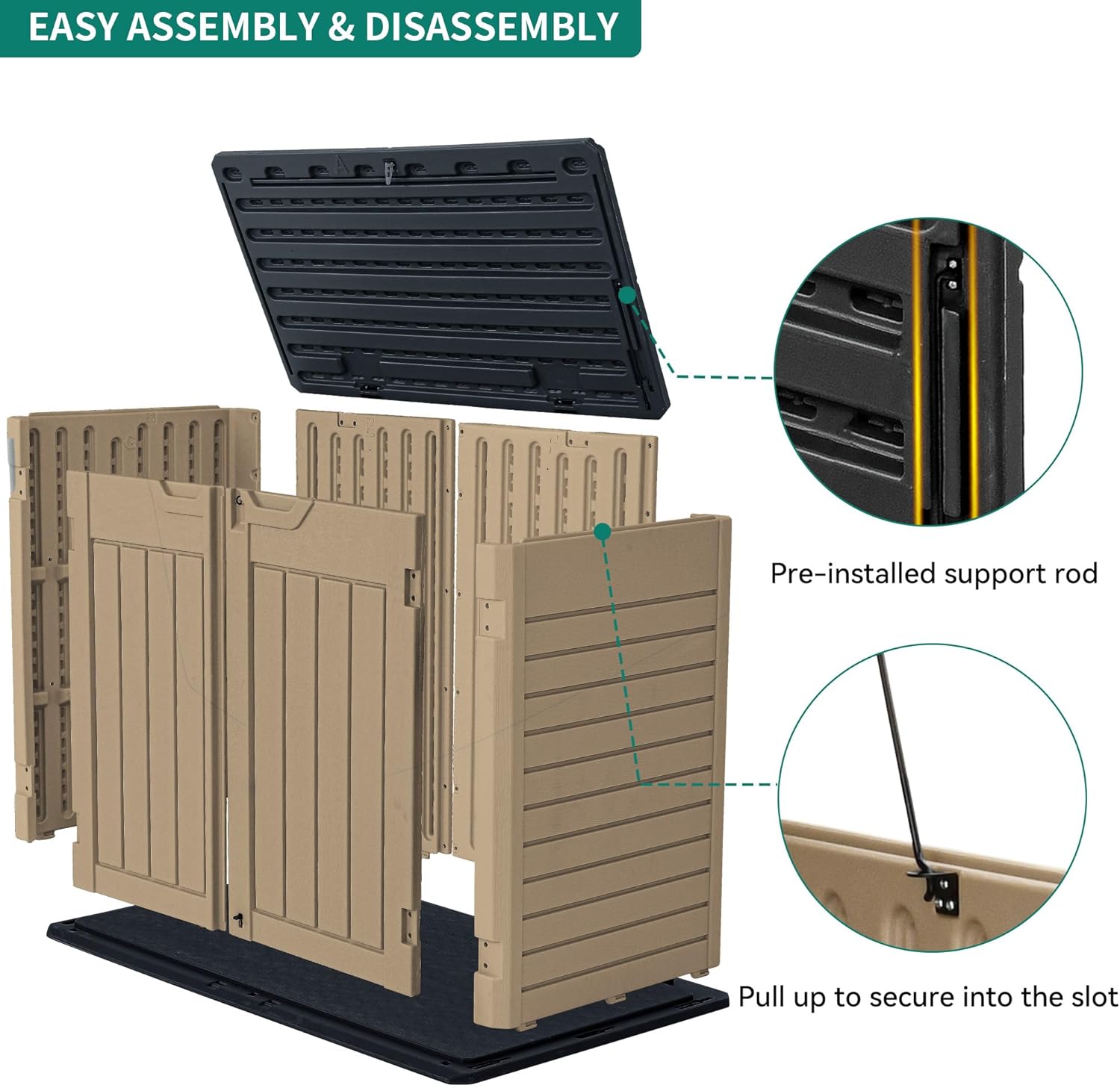 EASY ASSEMBLY & DISASSEMBLY

Pre-installed support rod

Pull up to secure into the slot