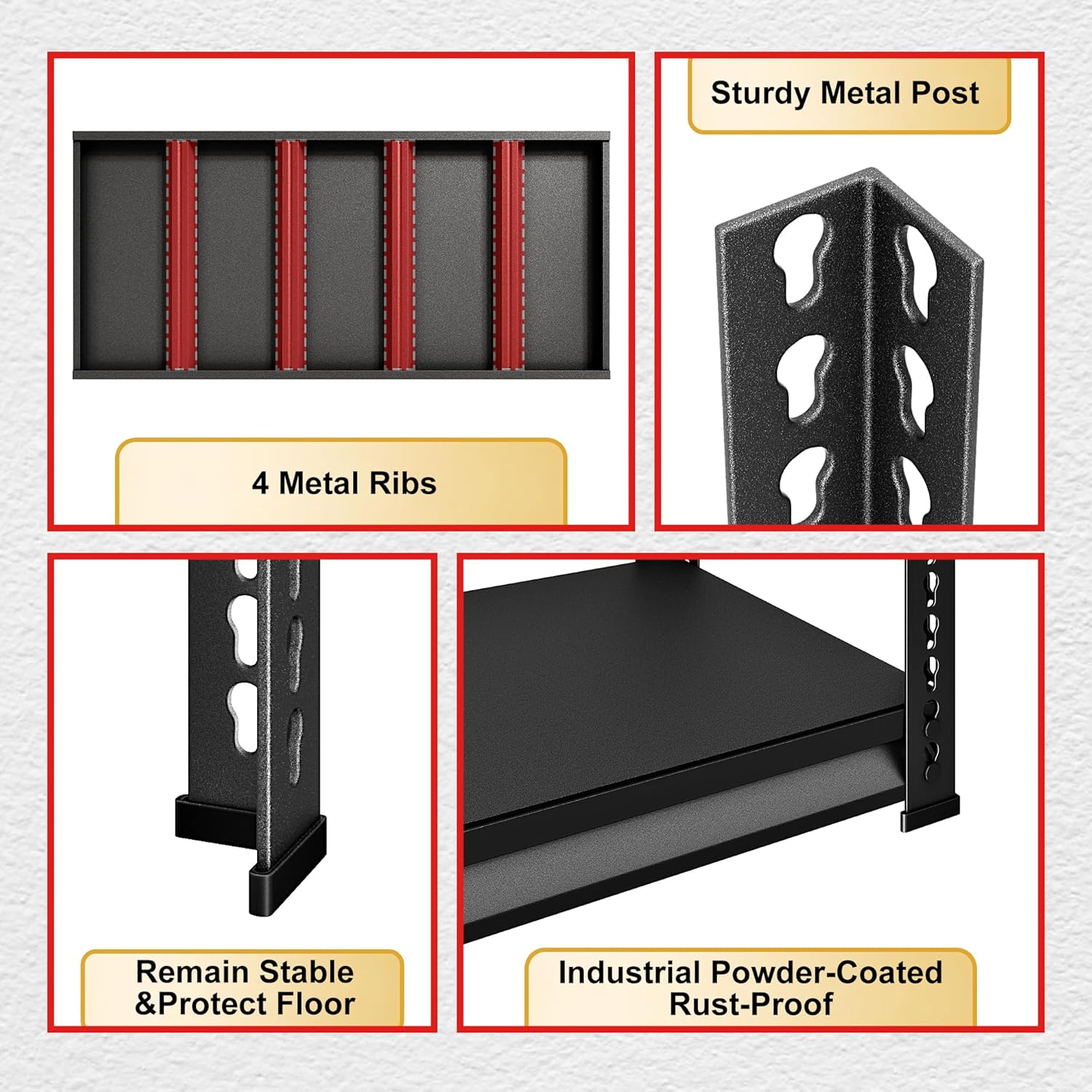 4 Metal Ribs

Sturdy Metal Post

Remain Stable
&Protect Floor

Industrial Powder-Coated
Rust-Proof