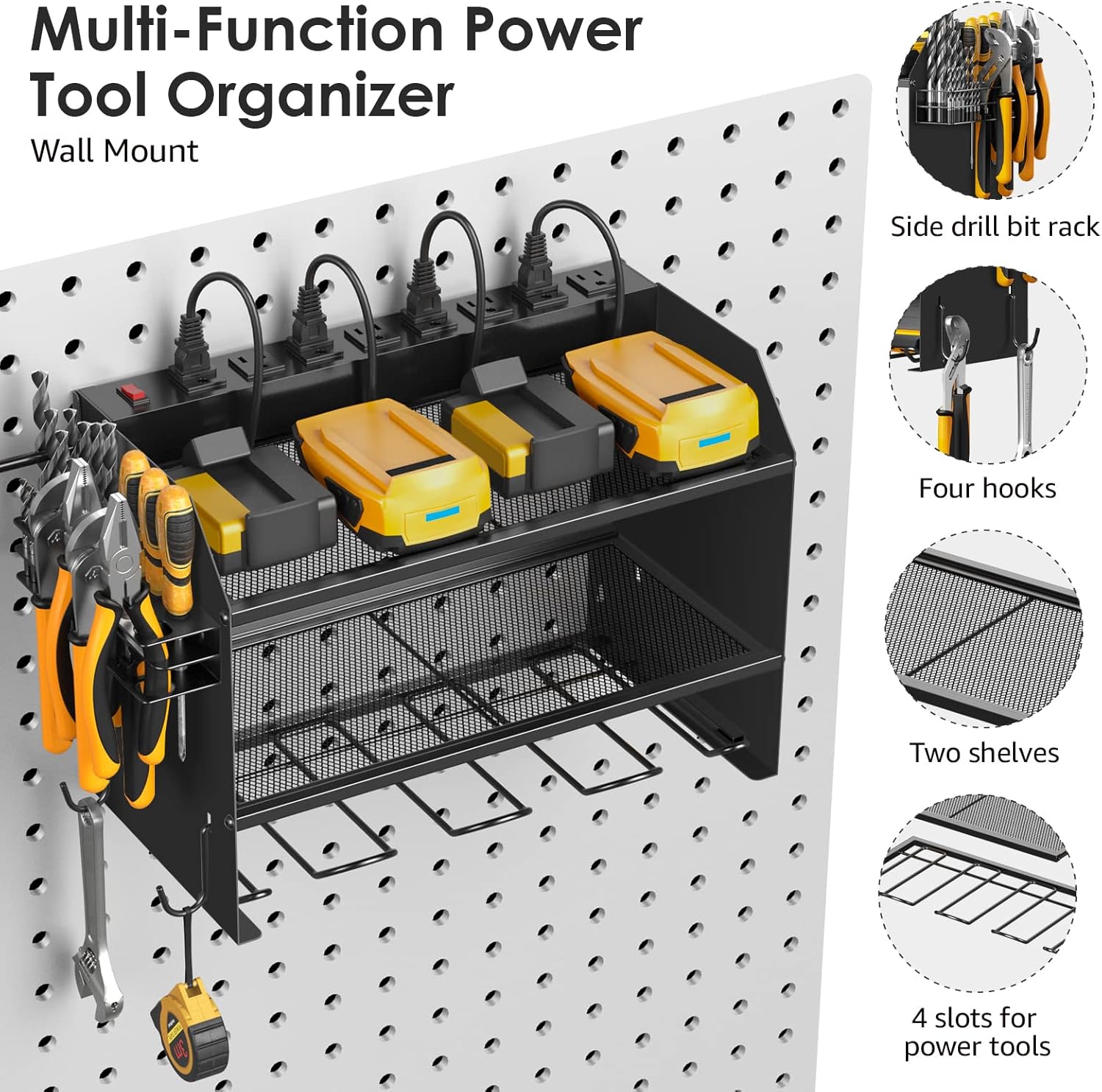 Multi-Function Power Tool Organizer
Wall Mount

Side drill bit rack

Four hooks

Two shelves

4 slots for power tools