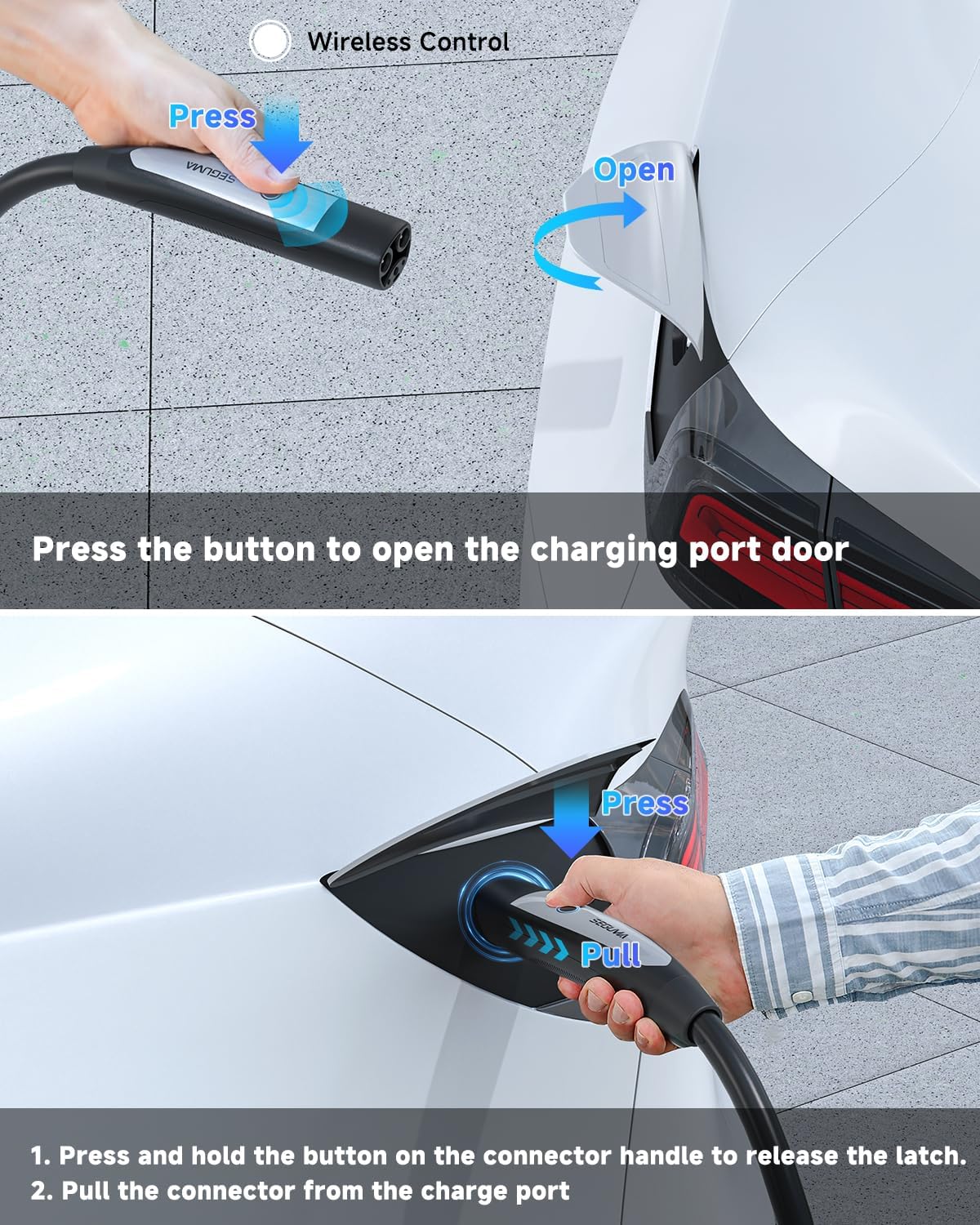 Wireless Control

Press

SEGUMA

Open

Press the button to open the charging port door

Press

SEGUMA

Pull

1. Press and hold the button on the connector handle to release the latch.
2. Pull the connector from the charge port