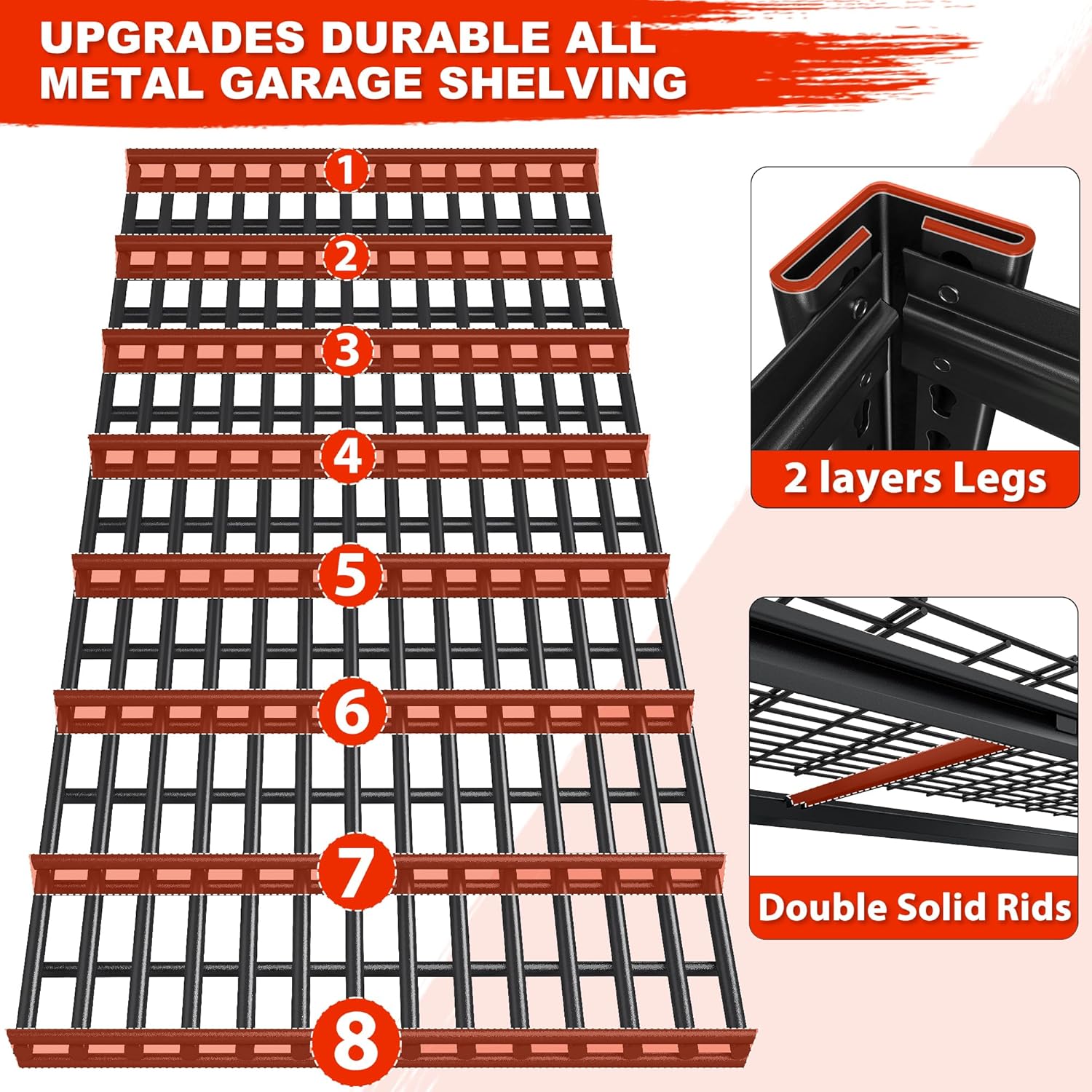 UPGRADES DURABLE ALL METAL GARAGE SHELVING

1
2
3
4
5
6
7
8

2 layers Legs

Double Solid Rids