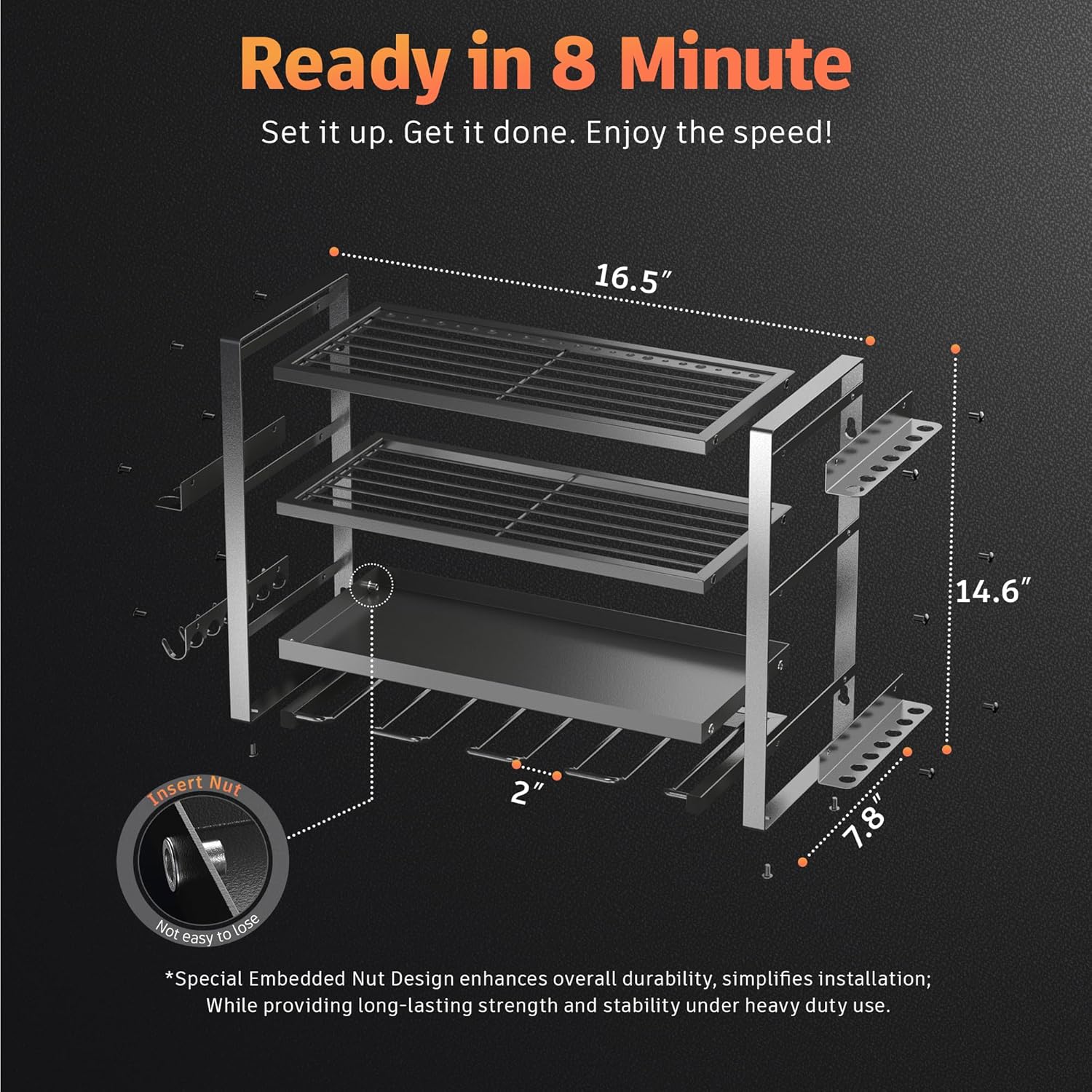 Ready in 8 Minute

Set it up. Get it done. Enjoy the speed!

16.5″

14.6″

2″

7.8″

Insert Nut

Not easy to lose

*Special Embedded Nut Design enhances overall durability, simplifies installation; While providing long-lasting strength and stability under heavy duty use.