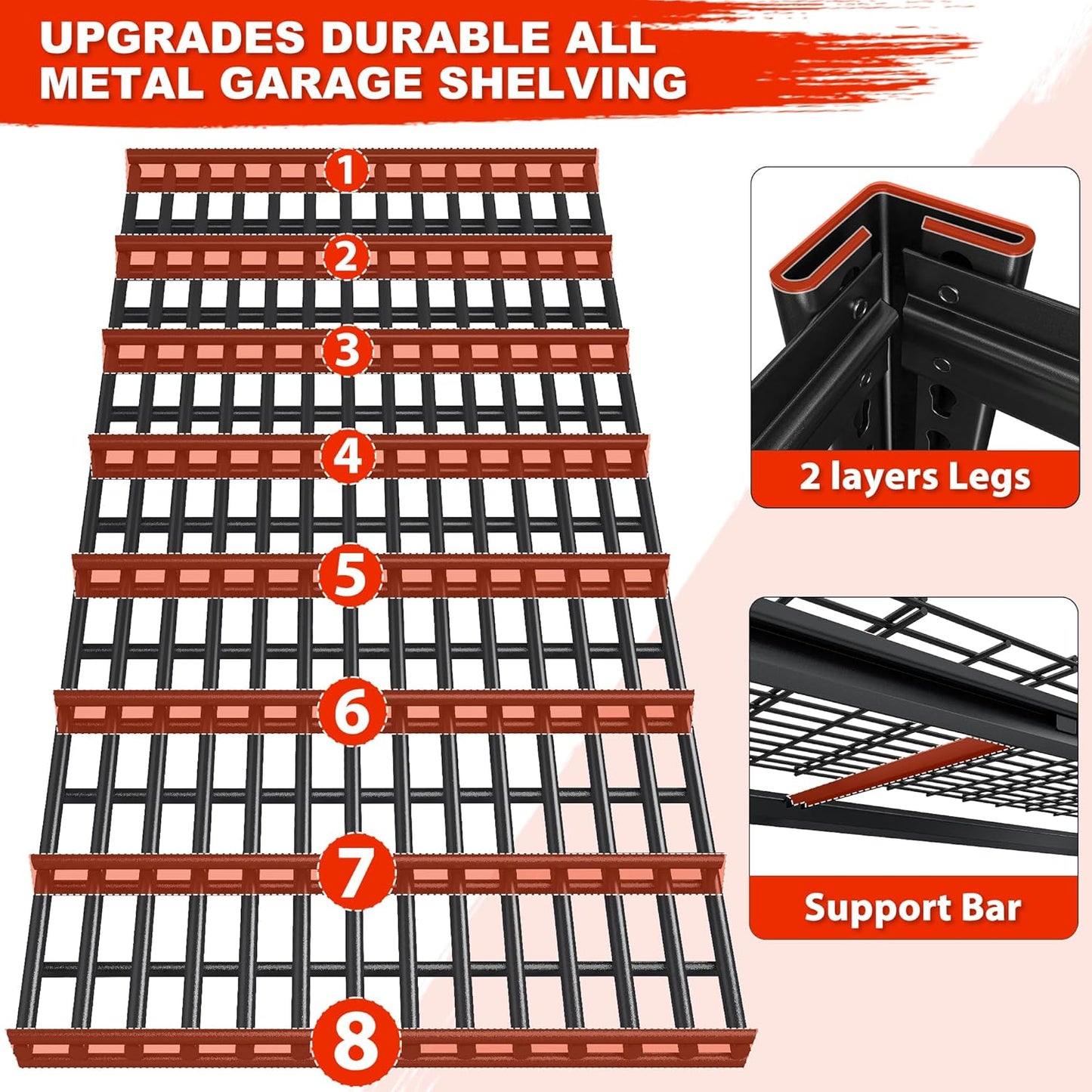 UPGRADES DURABLE ALL METAL GARAGE SHELVING

1

2

3

4

5

6

7

8

2 layers Legs

Support Bar