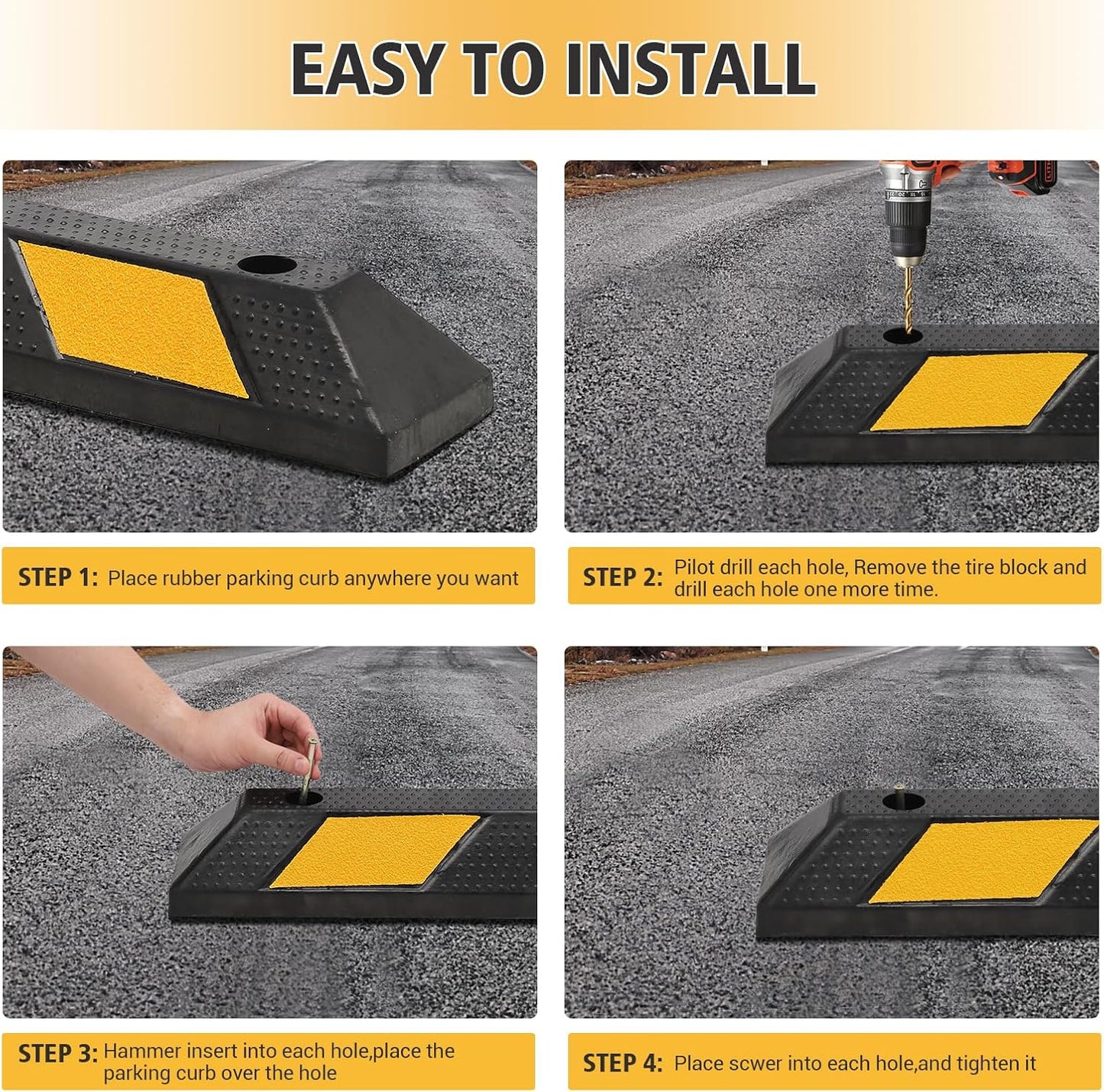 EASY TO INSTALL

STEP 1: Place rubber parking curb anywhere you want

STEP 2: Pilot drill each hole, Remove the tire block and drill each hole one more time.

STEP 3: Hammer insert into each hole,place the parking curb over the hole

STEP 4: Place scwer into each hole,and tighten it