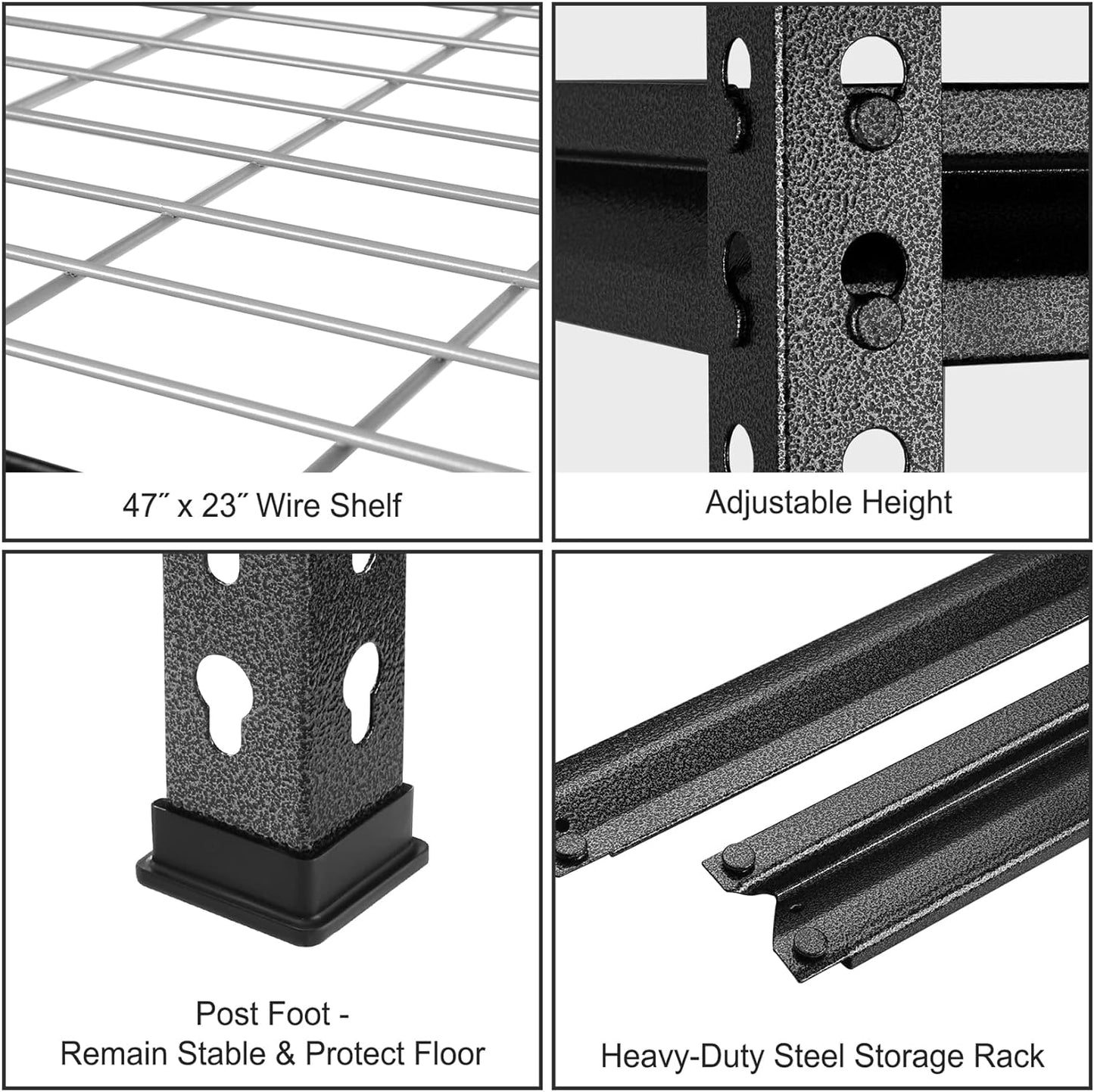 47″ x 23″ Wire Shelf

Adjustable Height

Post Foot -
Remain Stable & Protect Floor

Heavy-Duty Steel Storage Rack