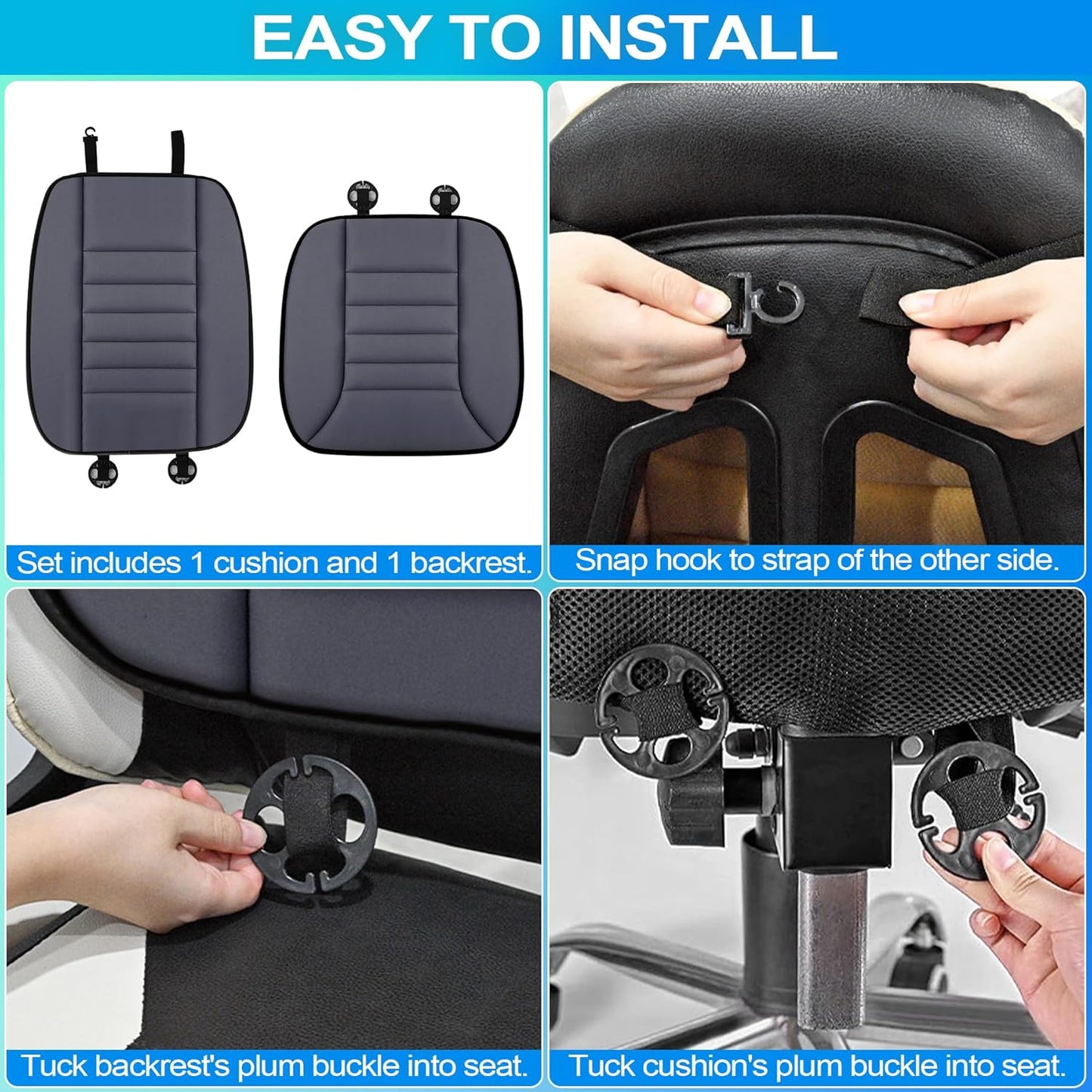 EASY TO INSTALL

Set includes 1 cushion and 1 backrest.

Snap hook to strap of the other side.

Tuck backrest's plum buckle into seat.

Tuck cushion's plum buckle into seat.