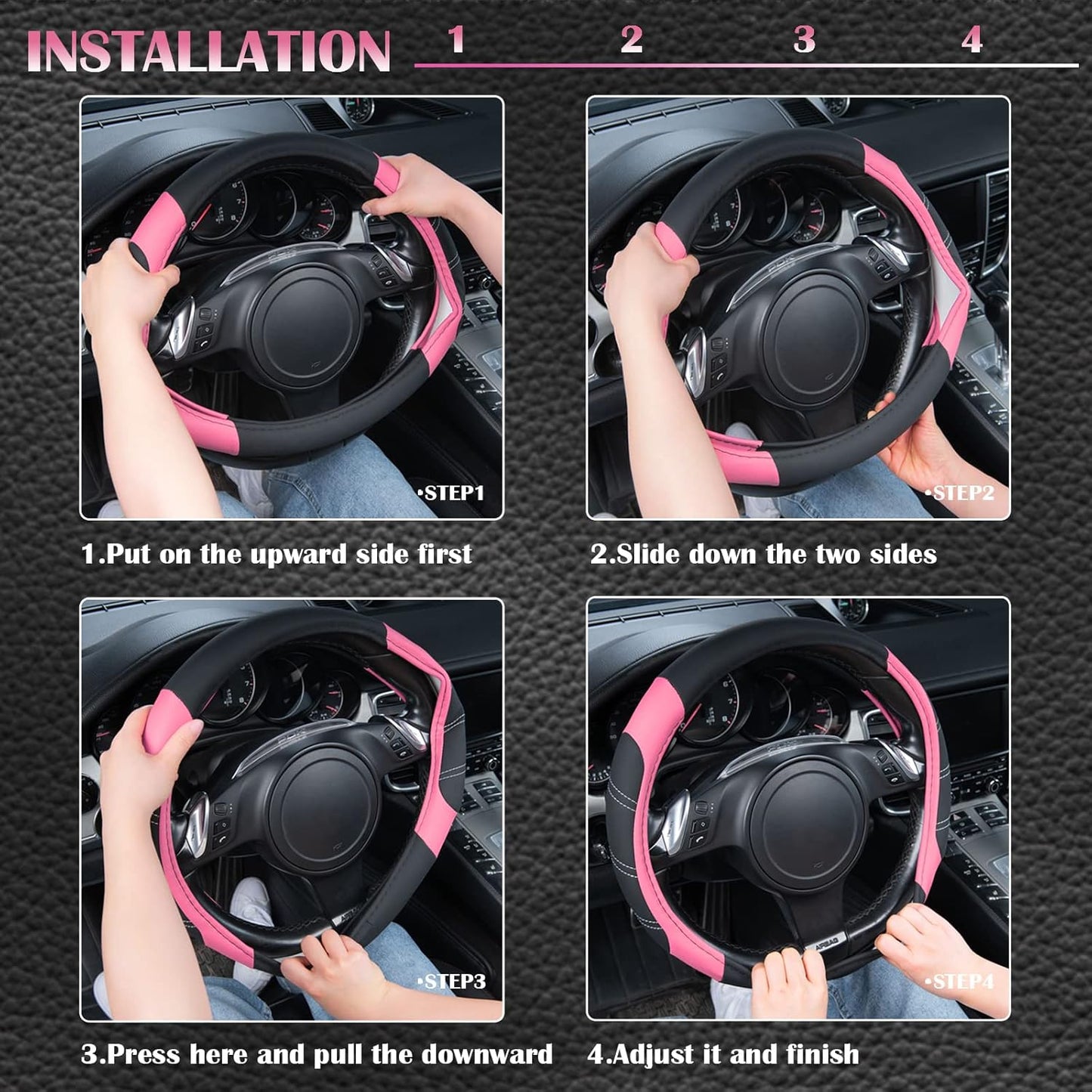 INSTALLATION 1 2 3 4

•STEP1

1.Put on the upward side first

•STEP2

2.Slide down the two sides

•STEP3

3.Press here and pull the downward

•STEP4

4.Adjust it and finish