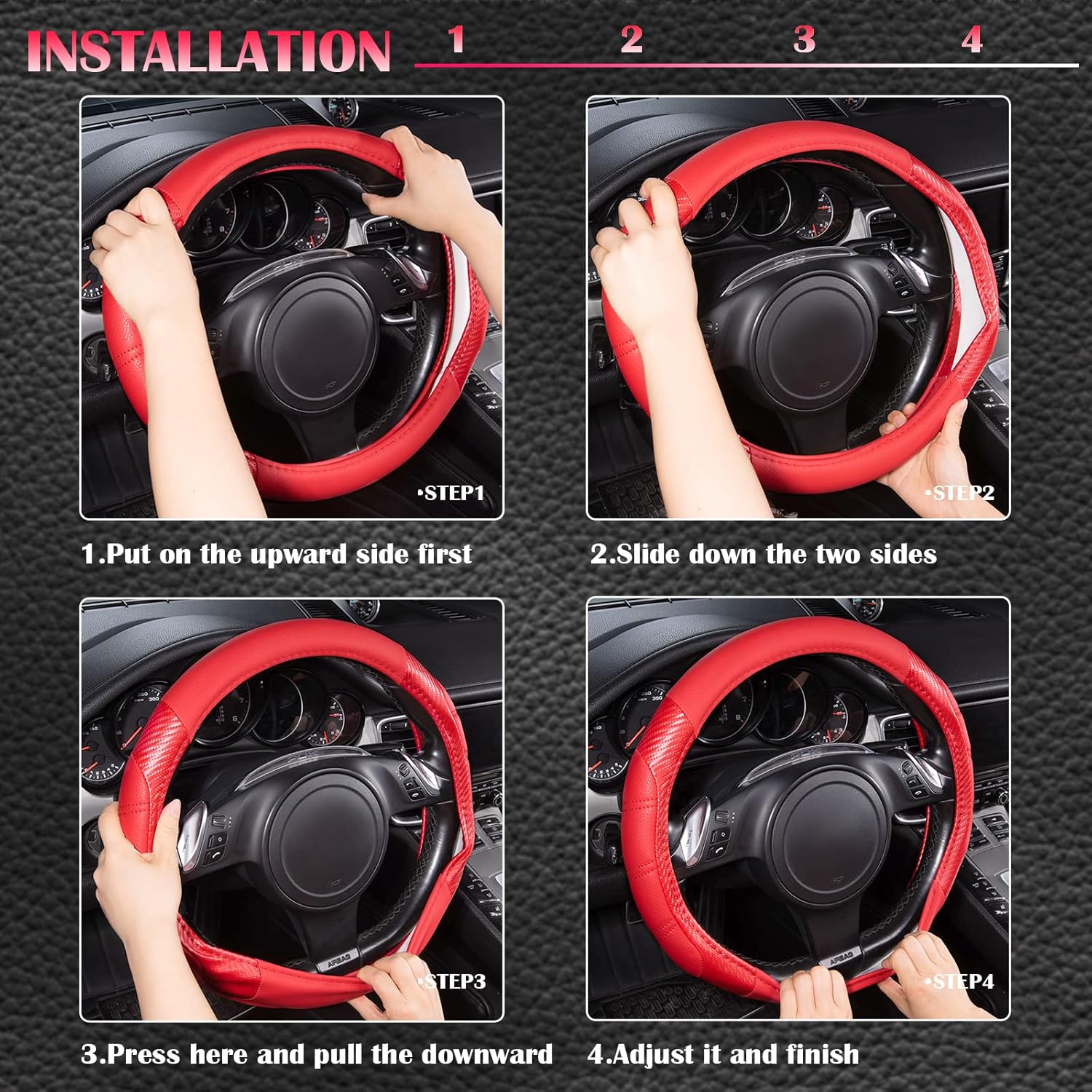 INSTALLATION 1 2 3 4

•STEP1

1.Put on the upward side first

•STEP2

2.Slide down the two sides

AIRBAG

•STEP3

3.Press here and pull the downward

AIRBAG

•STEP4

4.Adjust it and finish