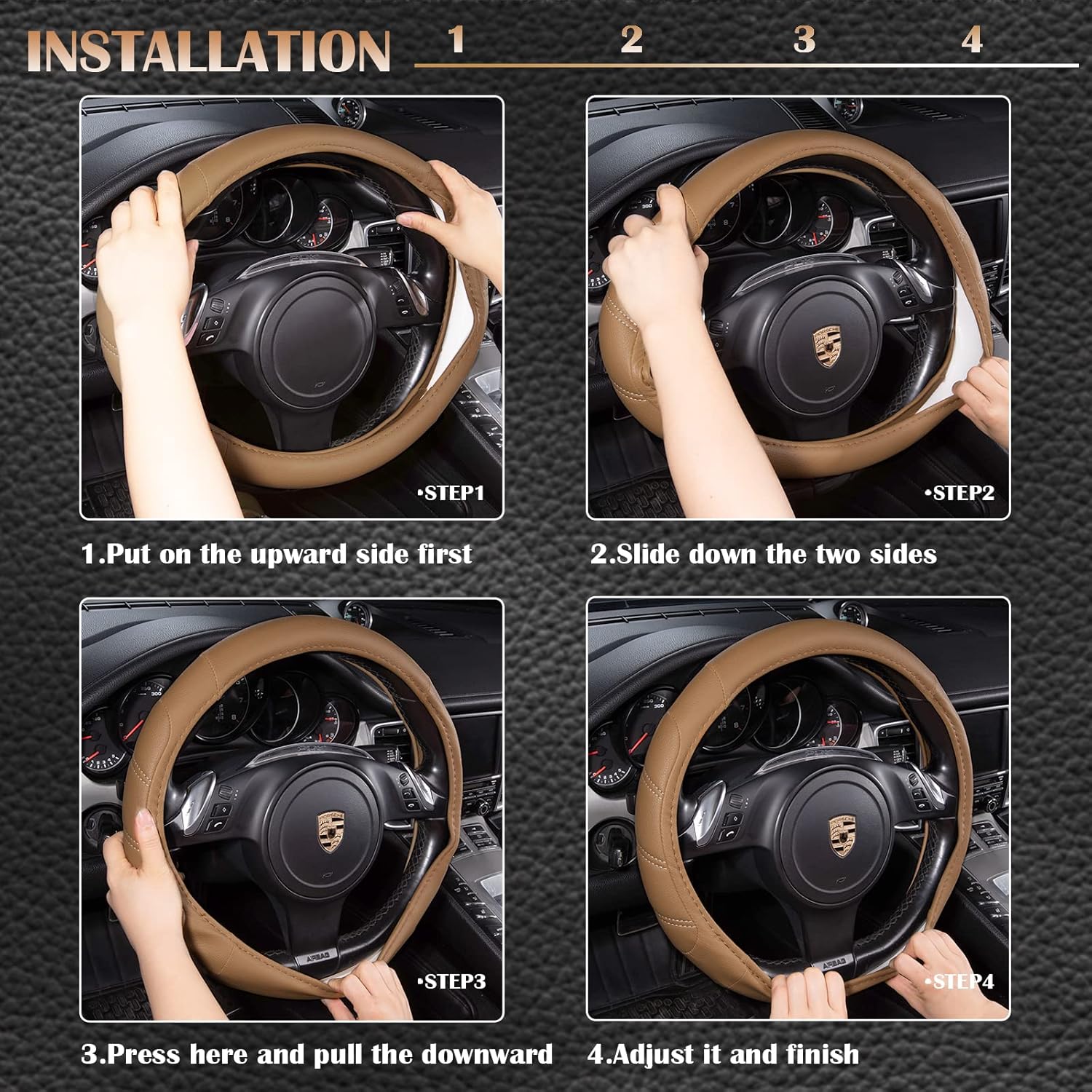 INSTALLATION 1 2 3 4

•STEP1

1.Put on the upward side first

•STEP2

2.Slide down the two sides

•STEP3

3.Press here and pull the downward

•STEP4

4.Adjust it and finish