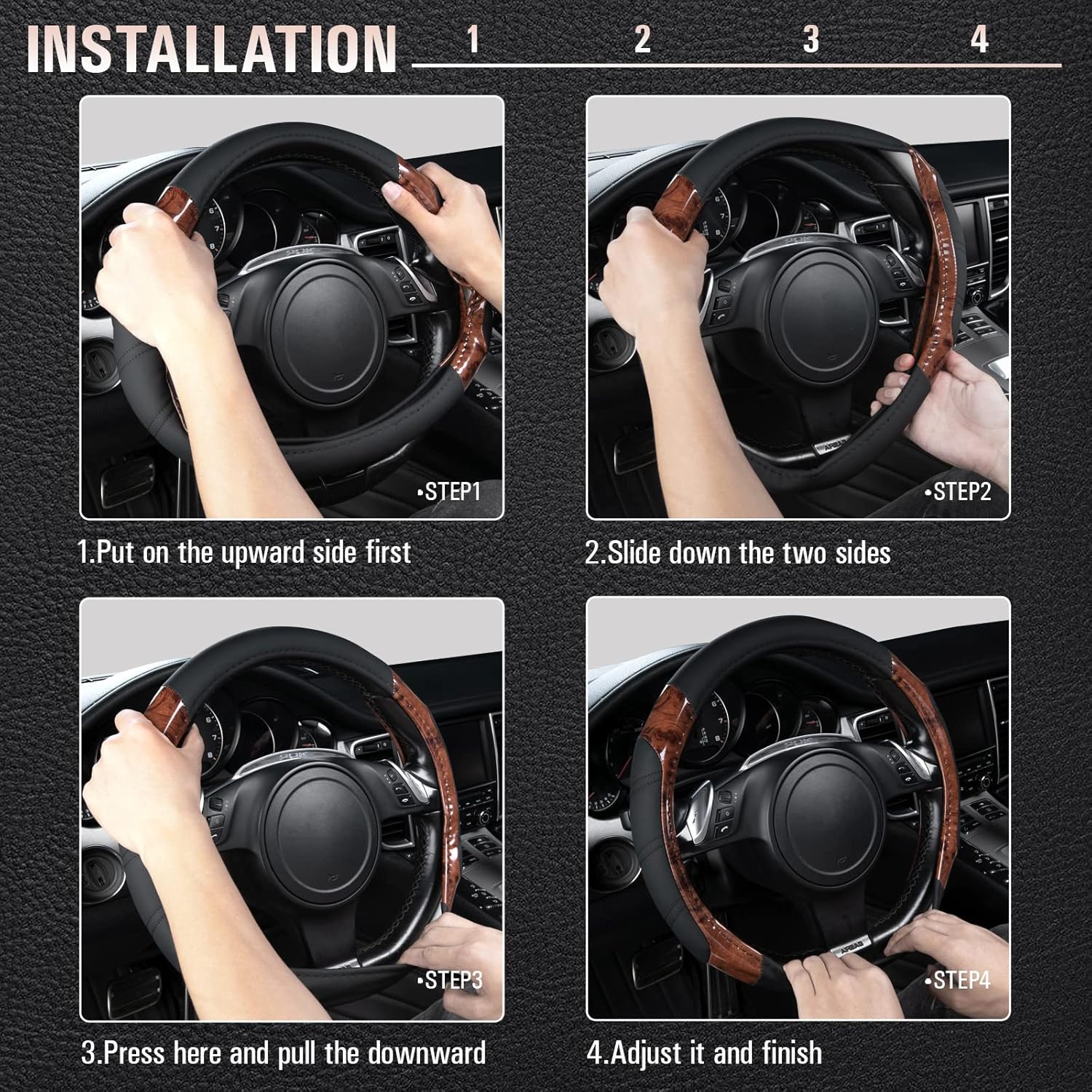 INSTALLATION 1 2 3 4

•STEP1

1.Put on the upward side first

•STEP2

2.Slide down the two sides

•STEP3

3.Press here and pull the downward

•STEP4

4.Adjust it and finish