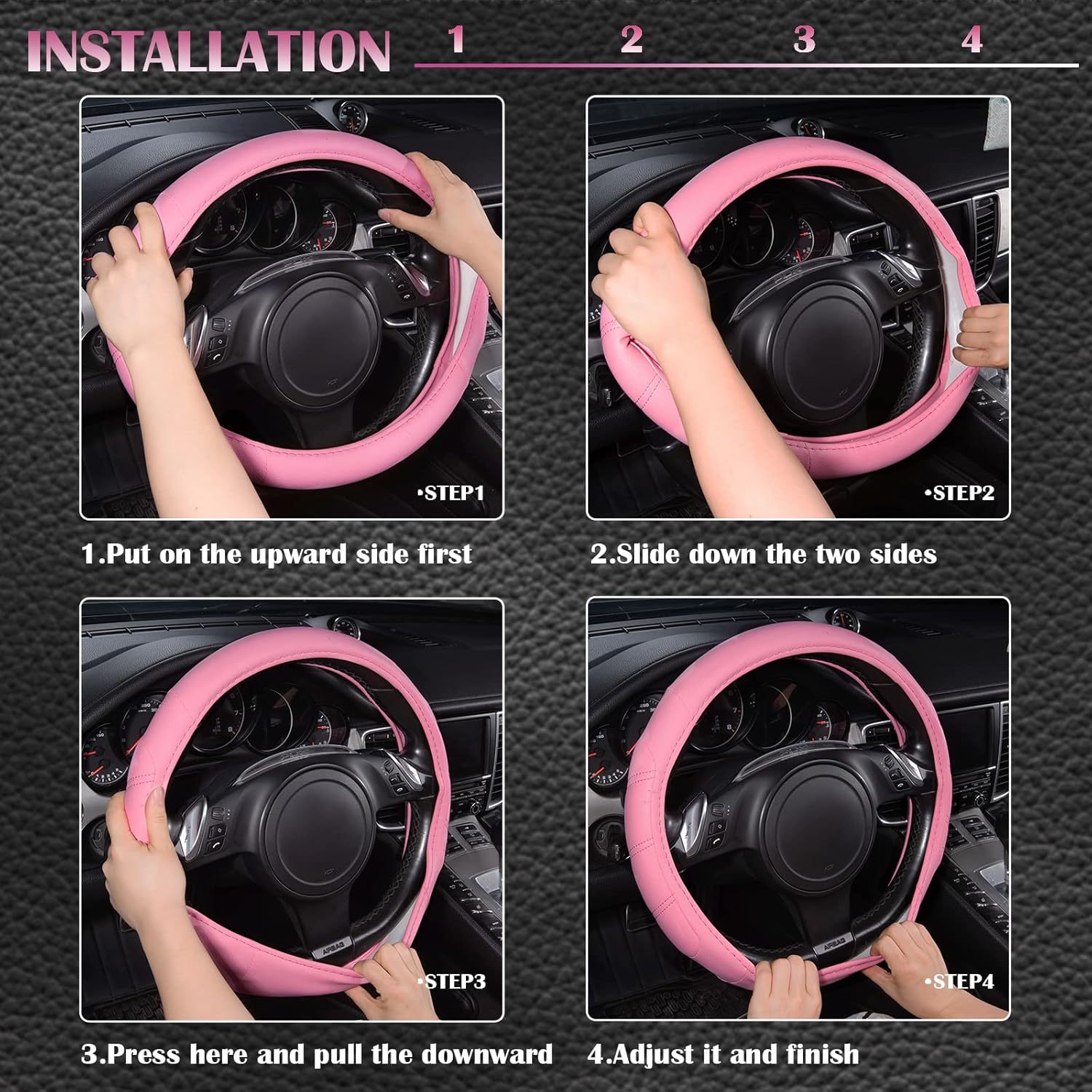 INSTALLATION 1 2 3 4

•STEP1

1.Put on the upward side first

•STEP2

2.Slide down the two sides

AIRBAG

•STEP3

3.Press here and pull the downward

AIRBAG

•STEP4

4.Adjust it and finish