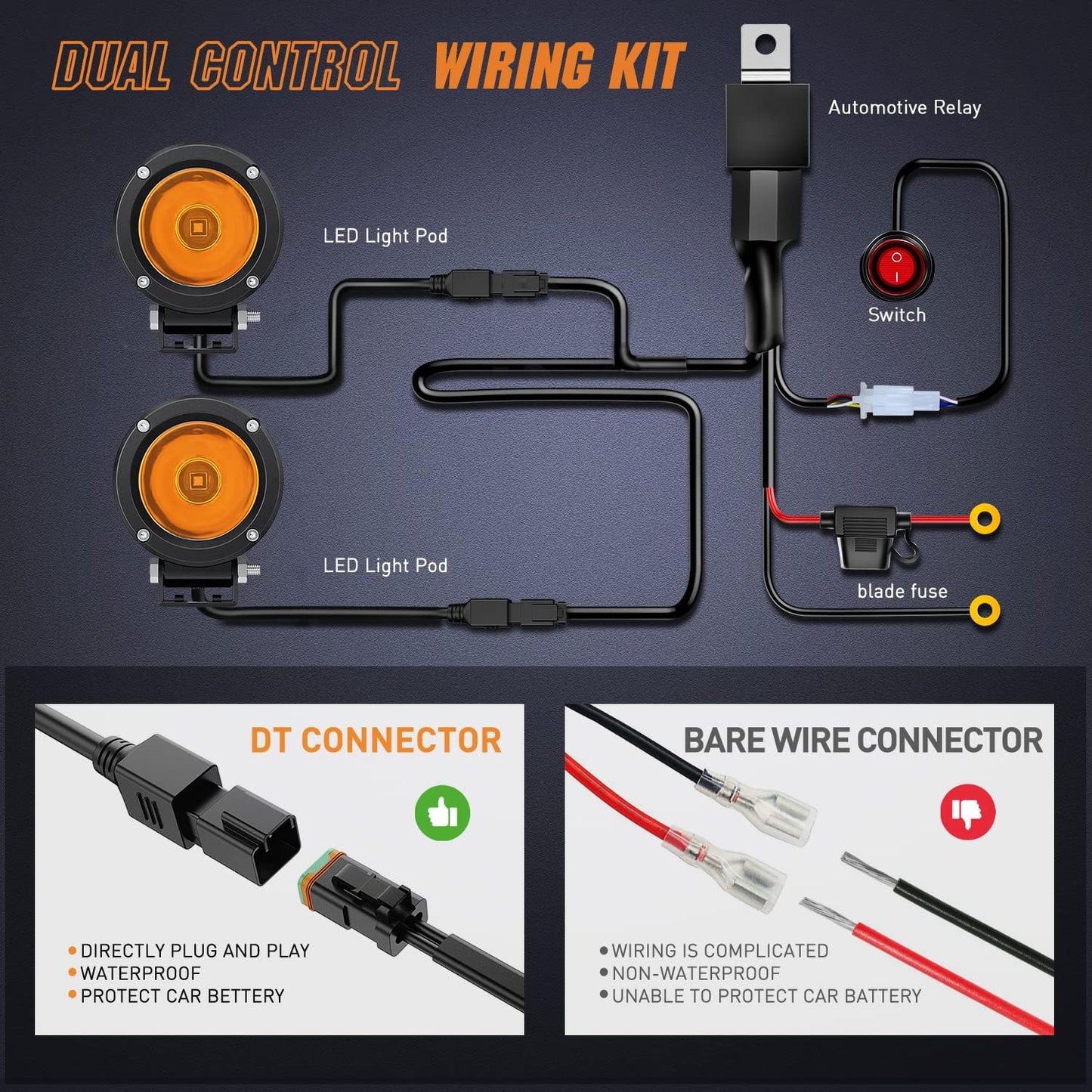 DUAL CONTROL WIRING KIT

Automotive Relay

LED Light Pod

Switch

LED Light Pod

blade fuse

DT CONNECTOR

• DIRECTLY PLUG AND PLAY
• WATERPROOF
• PROTECT CAR BETTERY

BARE WIRE CONNECTOR

• WIRING IS COMPLICATED
• NON-WATERPROOF
• UNABLE TO PROTECT CAR BATTERY