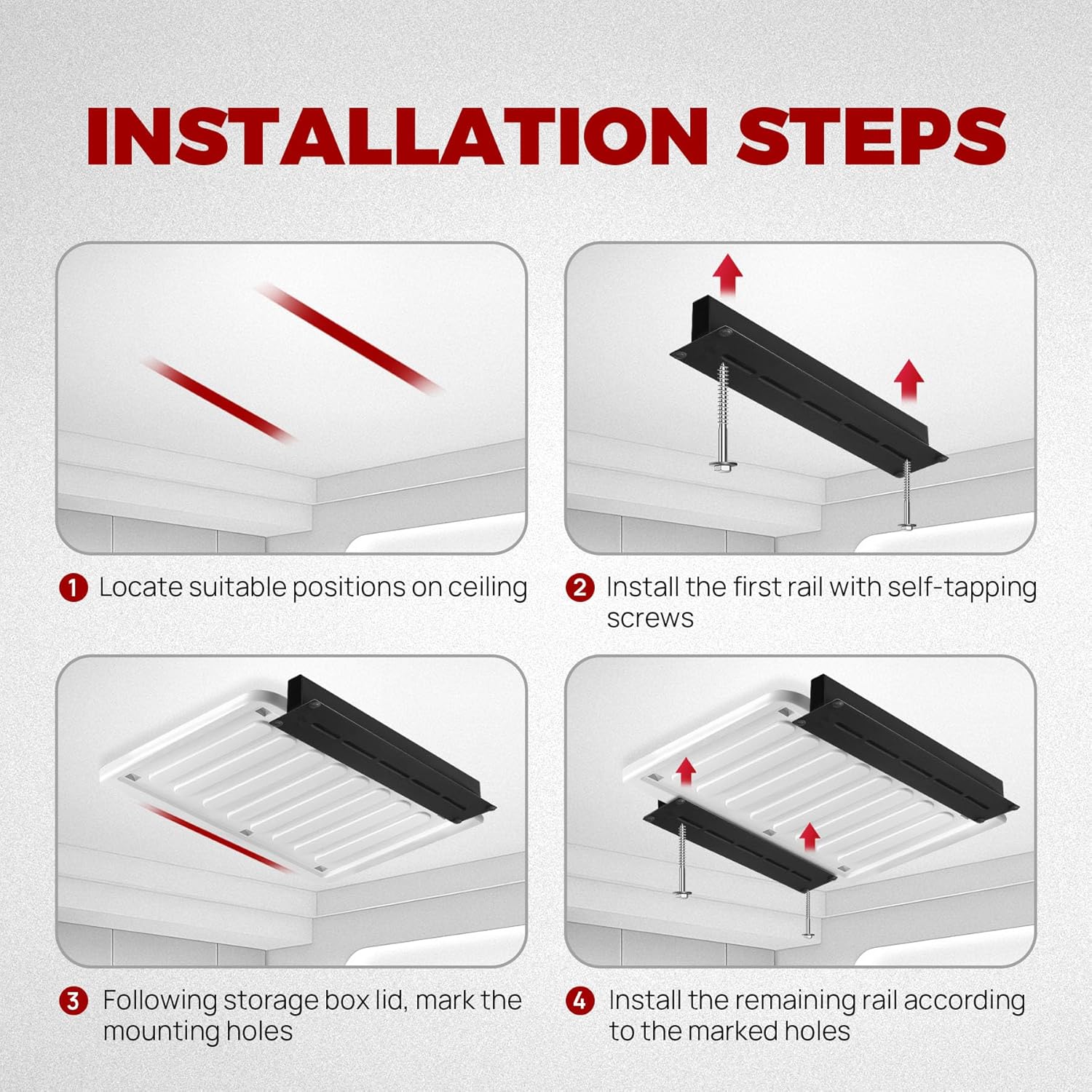 INSTALLATION STEPS

1 Locate suitable positions on ceiling

2 Install the first rail with self-tapping screws

3 Following storage box lid, mark the mounting holes

4 Install the remaining rail according to the marked holes