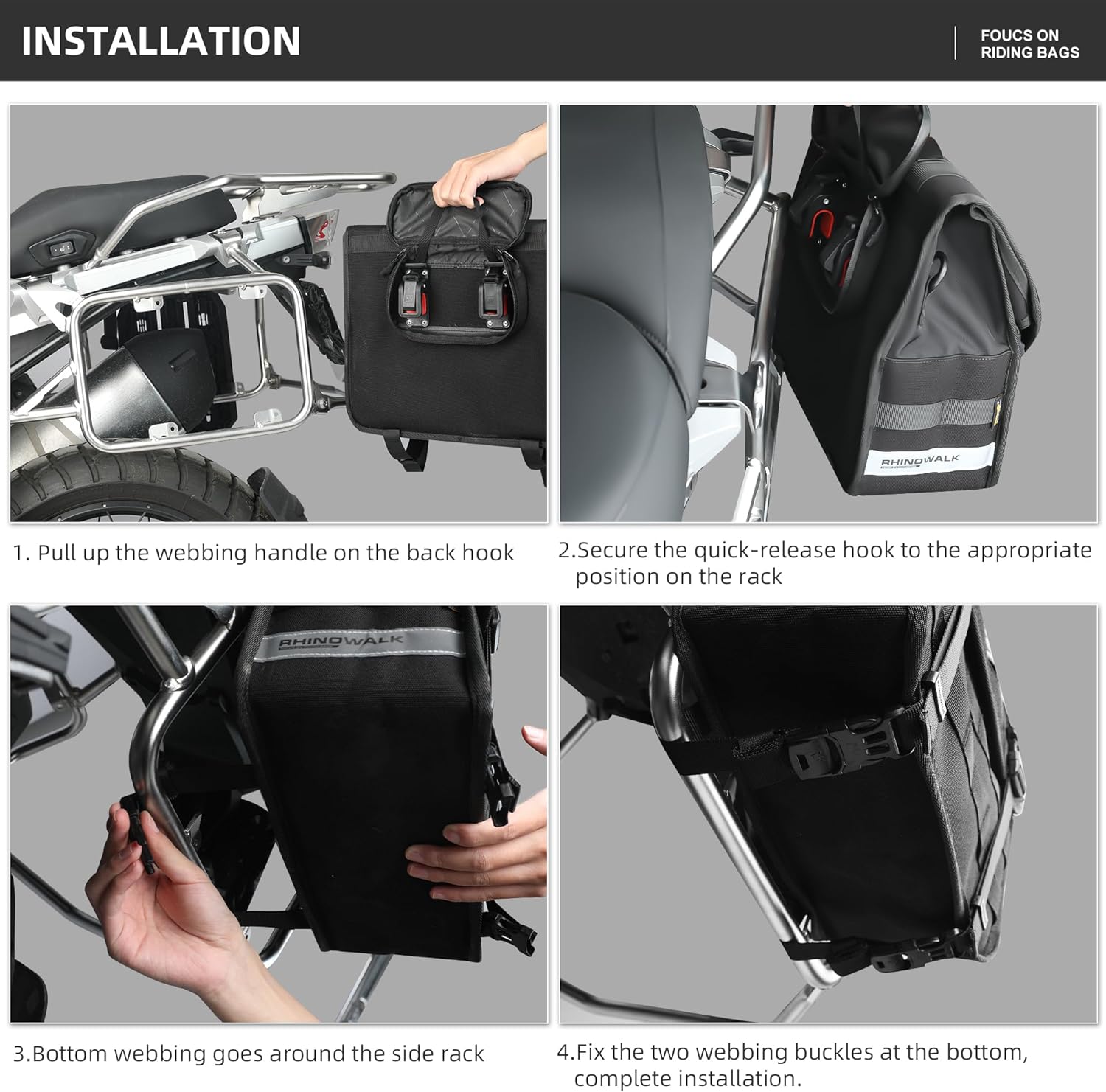 INSTALLATION

FOUCS ON RIDING BAGS

RHINOWALK

1. Pull up the webbing handle on the back hook

2.Secure the quick-release hook to the appropriate position on the rack

RHINOWALK

3.Bottom webbing goes around the side rack

4.Fix the two webbing buckles at the bottom, complete installation.