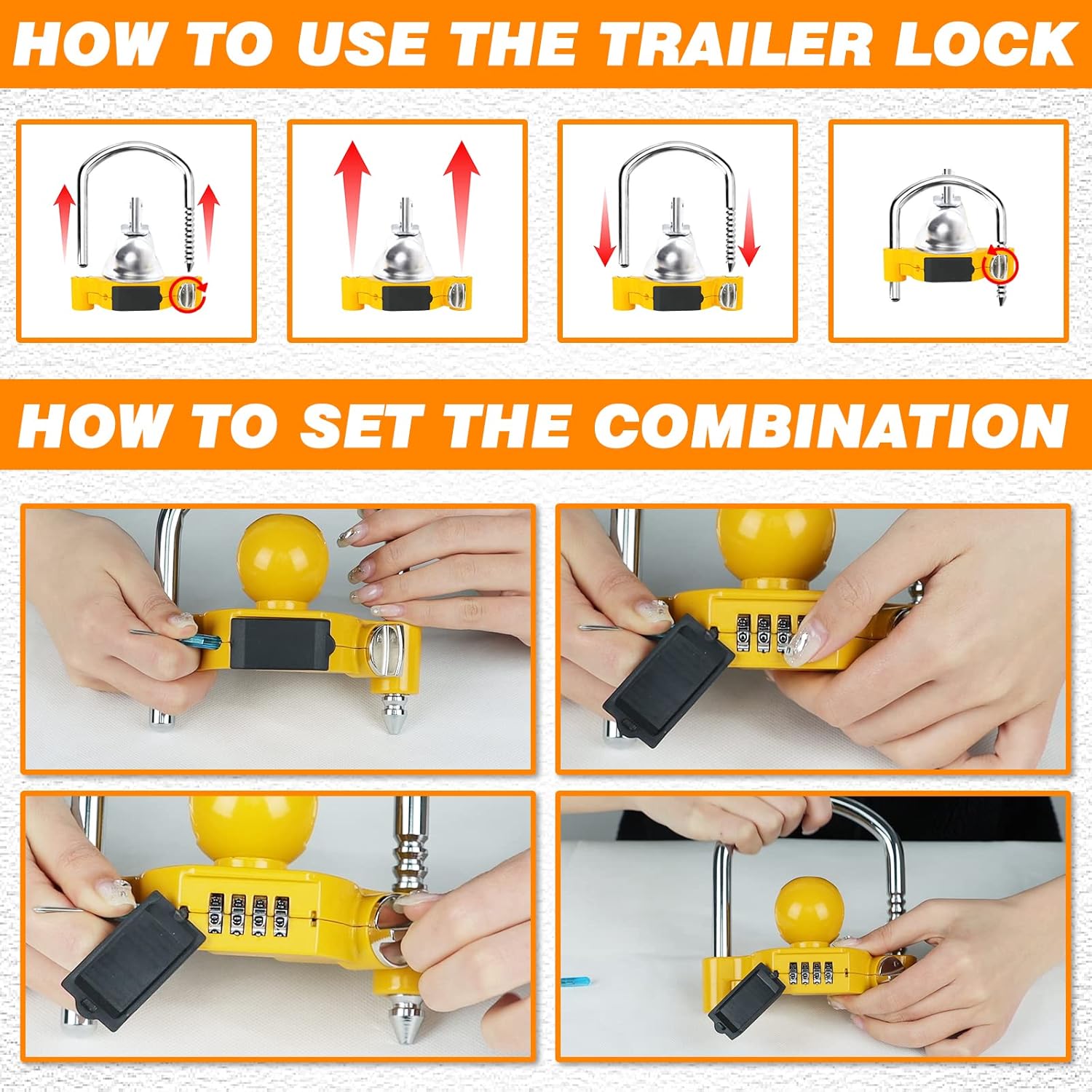 HOW TO USE THE TRAILER LOCK

HOW TO SET THE COMBINATION