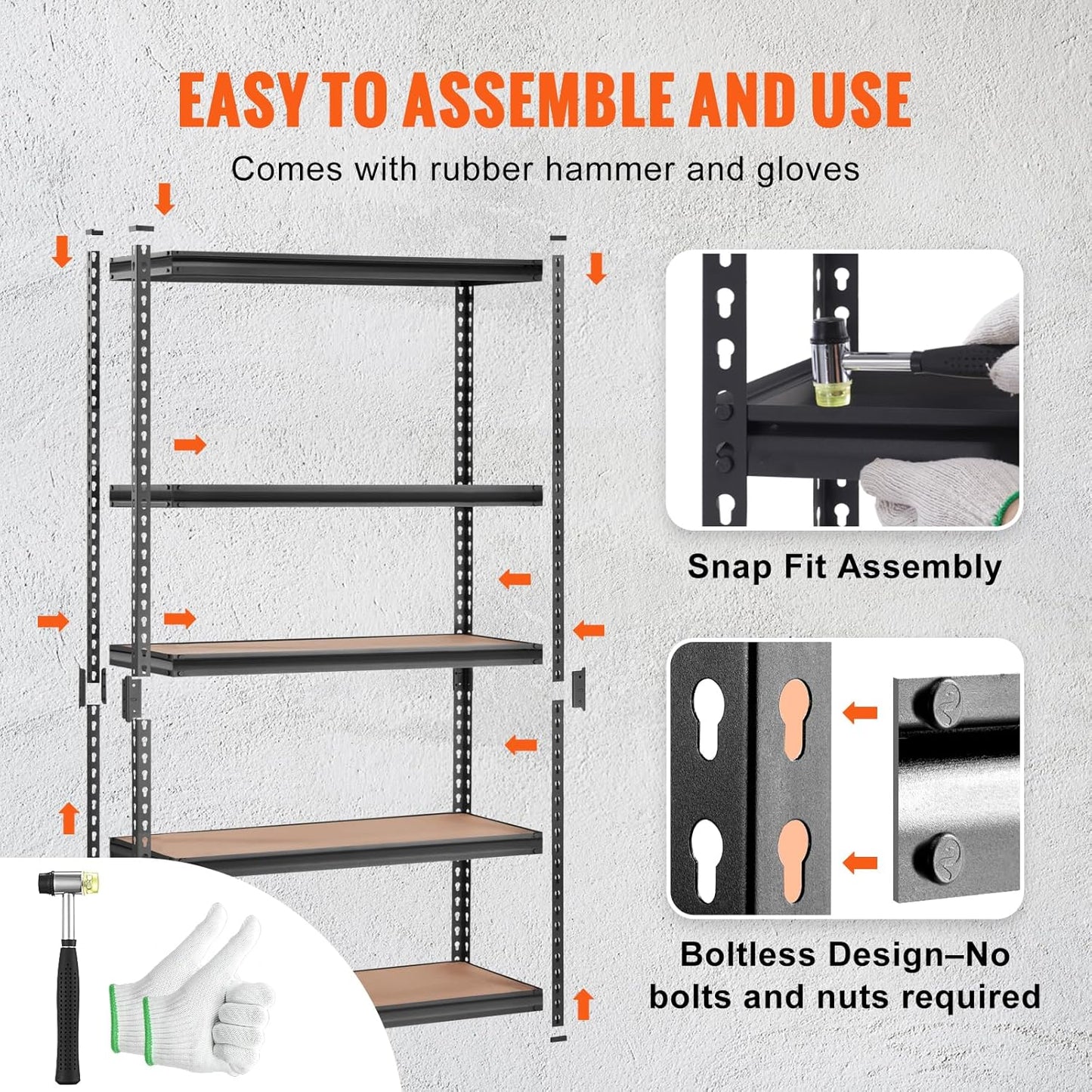 EASY TO ASSEMBLE AND USE

Comes with rubber hammer and gloves

Snap Fit Assembly

Boltless Design–No bolts and nuts required