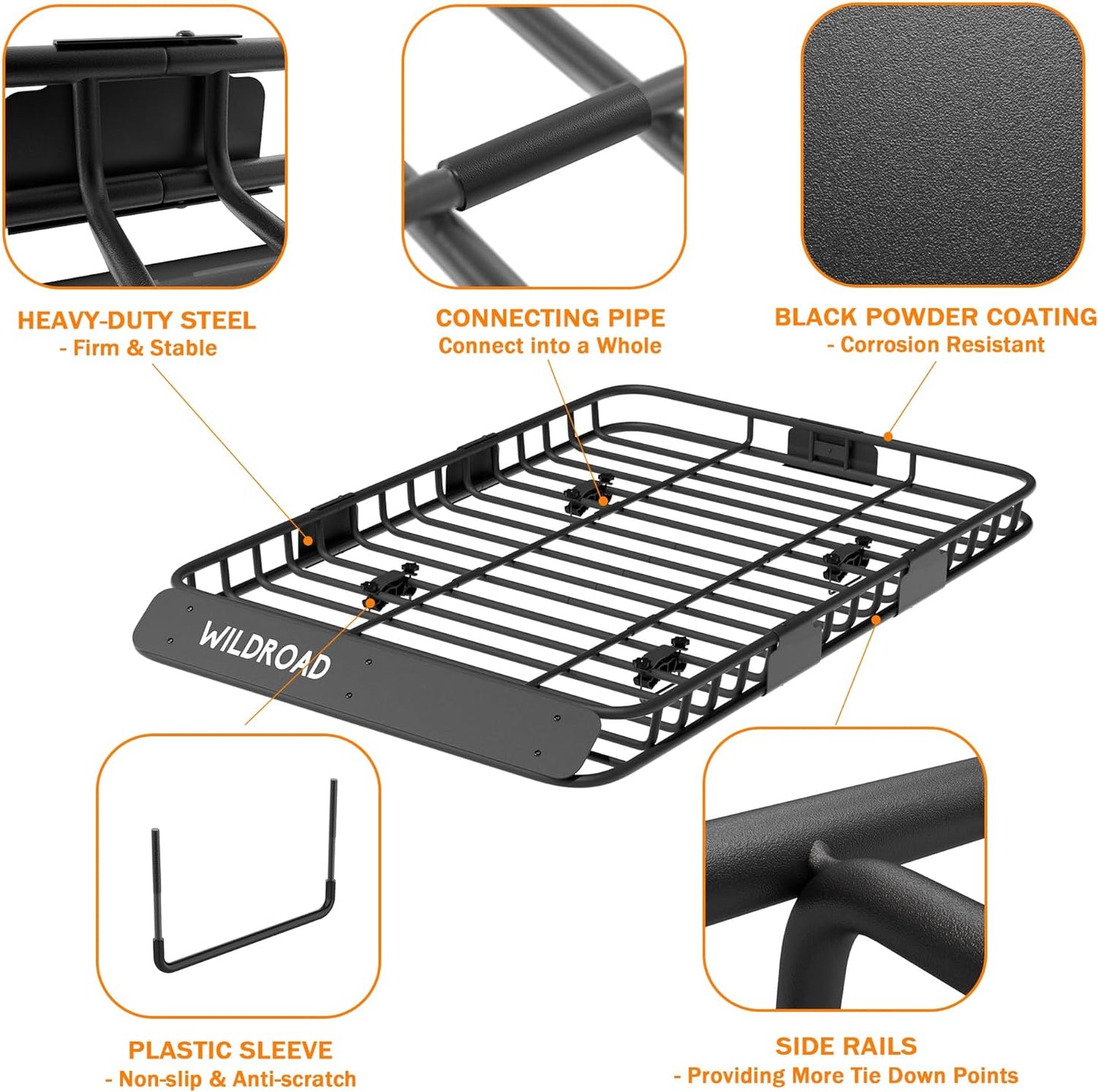 HEAVY-DUTY STEEL
- Firm & Stable

CONNECTING PIPE
Connect into a Whole

BLACK POWDER COATING
- Corrosion Resistant

WILDROAD

PLASTIC SLEEVE
- Non-slip & Anti-scratch

SIDE RAILS
- Providing More Tie Down Points