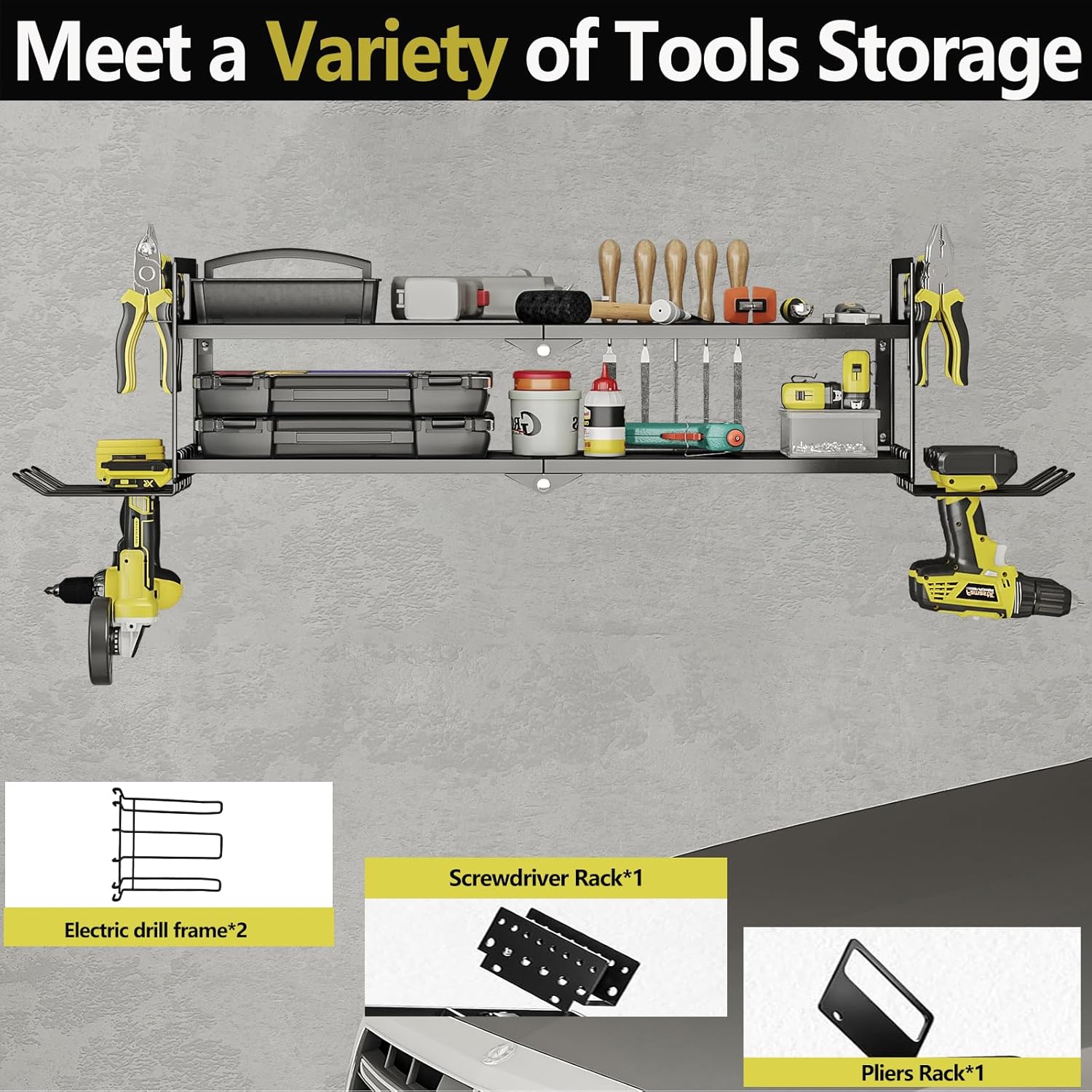 Meet a Variety of Tools Storage

Electric drill frame*2

Screwdriver Rack*1

Pliers Rack*1