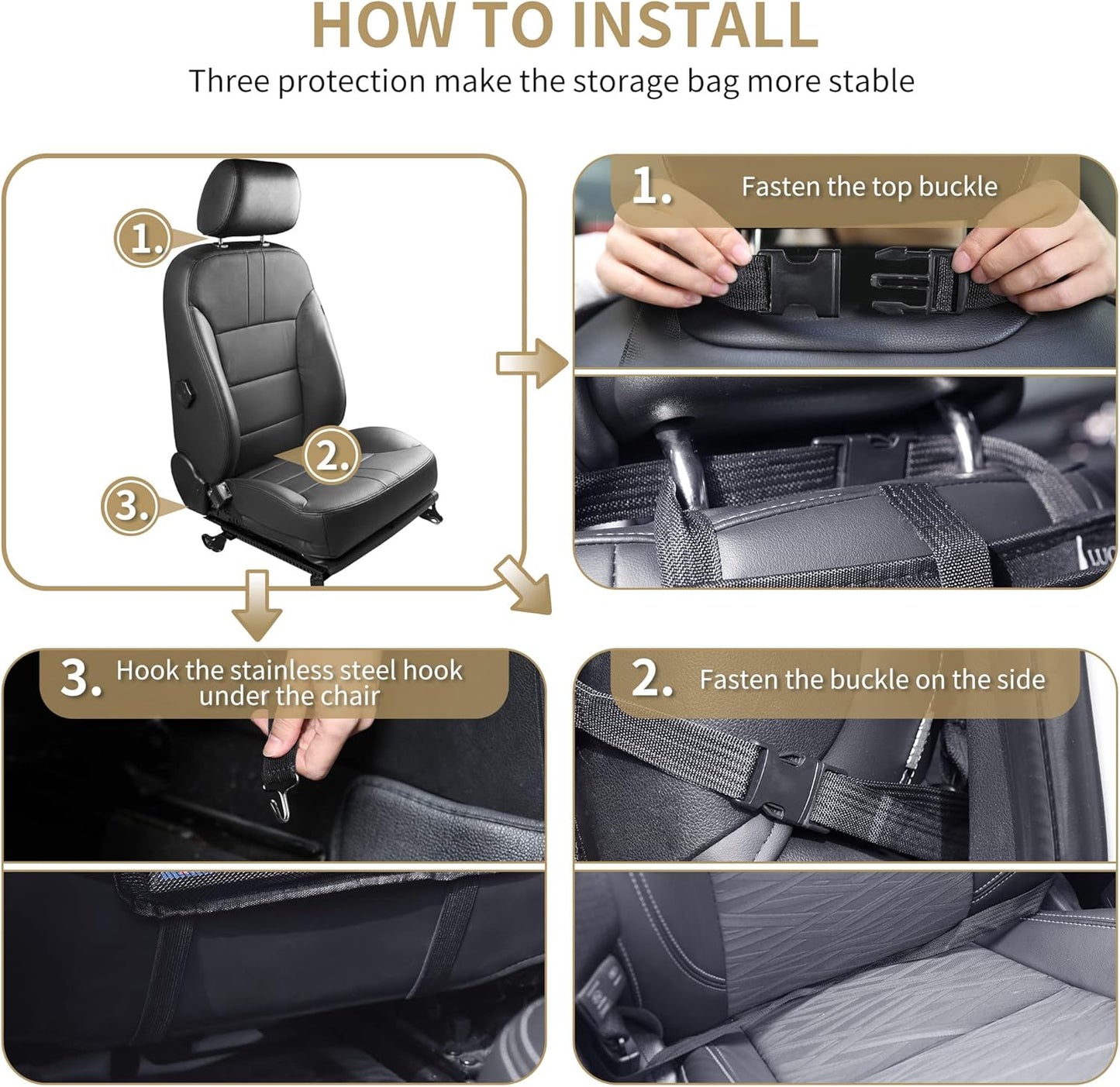 HOW TO INSTALL

Three protection make the storage bag more stable

1.

2.

3.

1. Fasten the top buckle

3. Hook the stainless steel hook under the chair

2. Fasten the buckle on the side