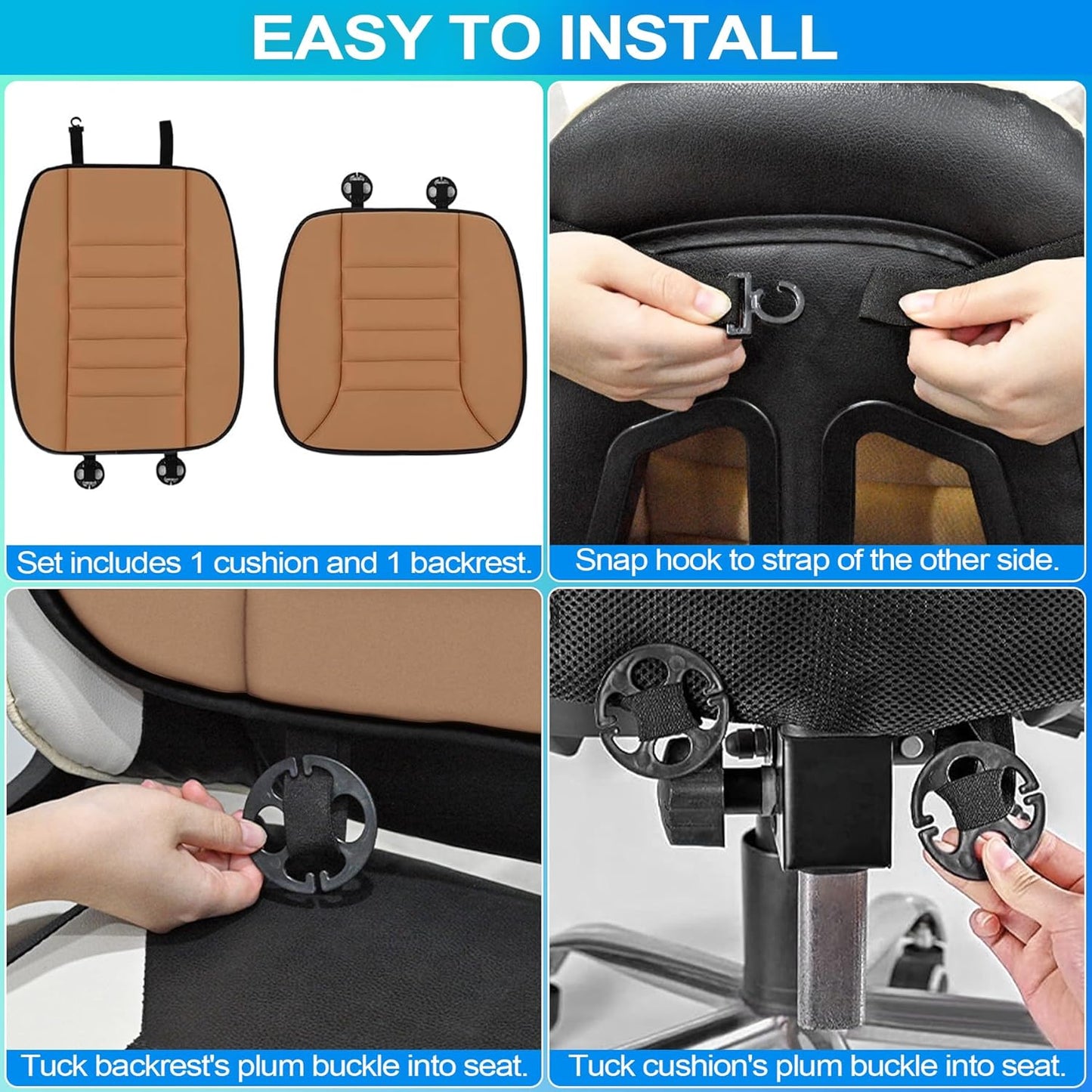 EASY TO INSTALL

Set includes 1 cushion and 1 backrest.

Snap hook to strap of the other side.

Tuck backrest's plum buckle into seat.

Tuck cushion's plum buckle into seat.