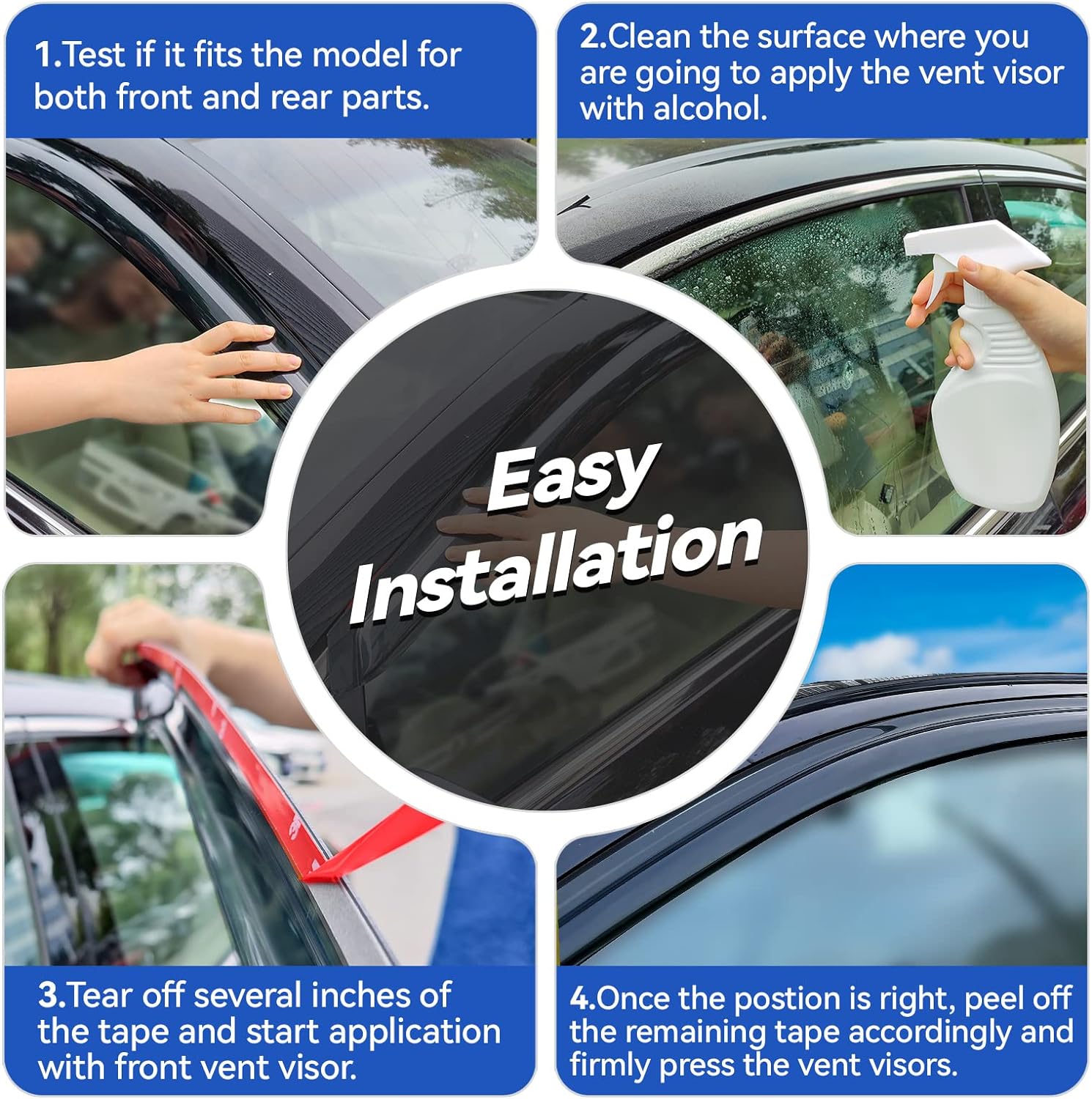 1.Test if it fits the model for both front and rear parts.

2.Clean the surface where you are going to apply the vent visor with alcohol.

Easy Installation

3.Tear off several inches of the tape and start application with front vent visor.

4.Once the postion is right, peel off the remaining tape accordingly and firmly press the vent visors.