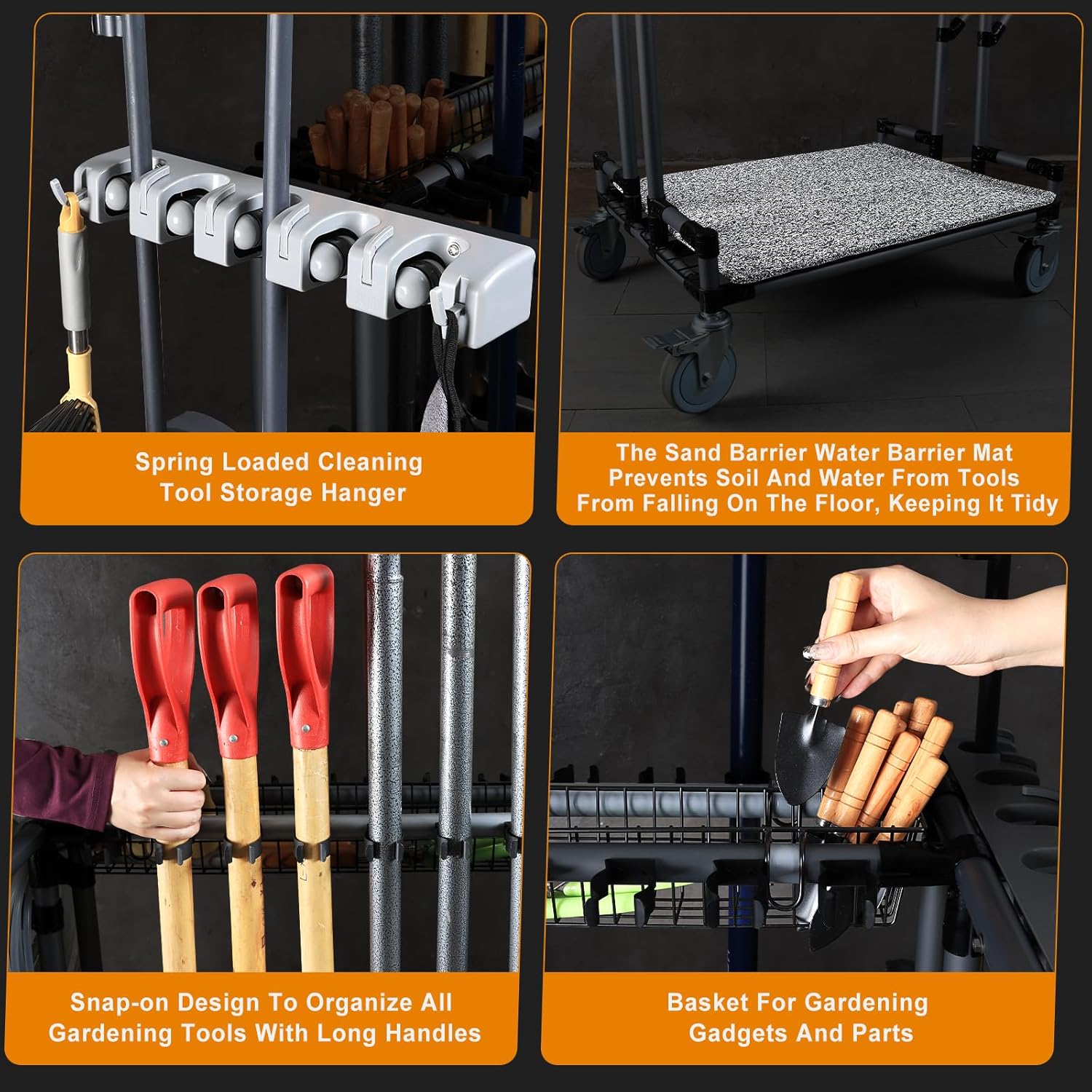 Spring Loaded Cleaning Tool Storage Hanger

The Sand Barrier Water Barrier Mat Prevents Soil And Water From Tools From Falling On The Floor, Keeping It Tidy

Snap-on Design To Organize All Gardening Tools With Long Handles

Basket For Gardening Gadgets And Parts