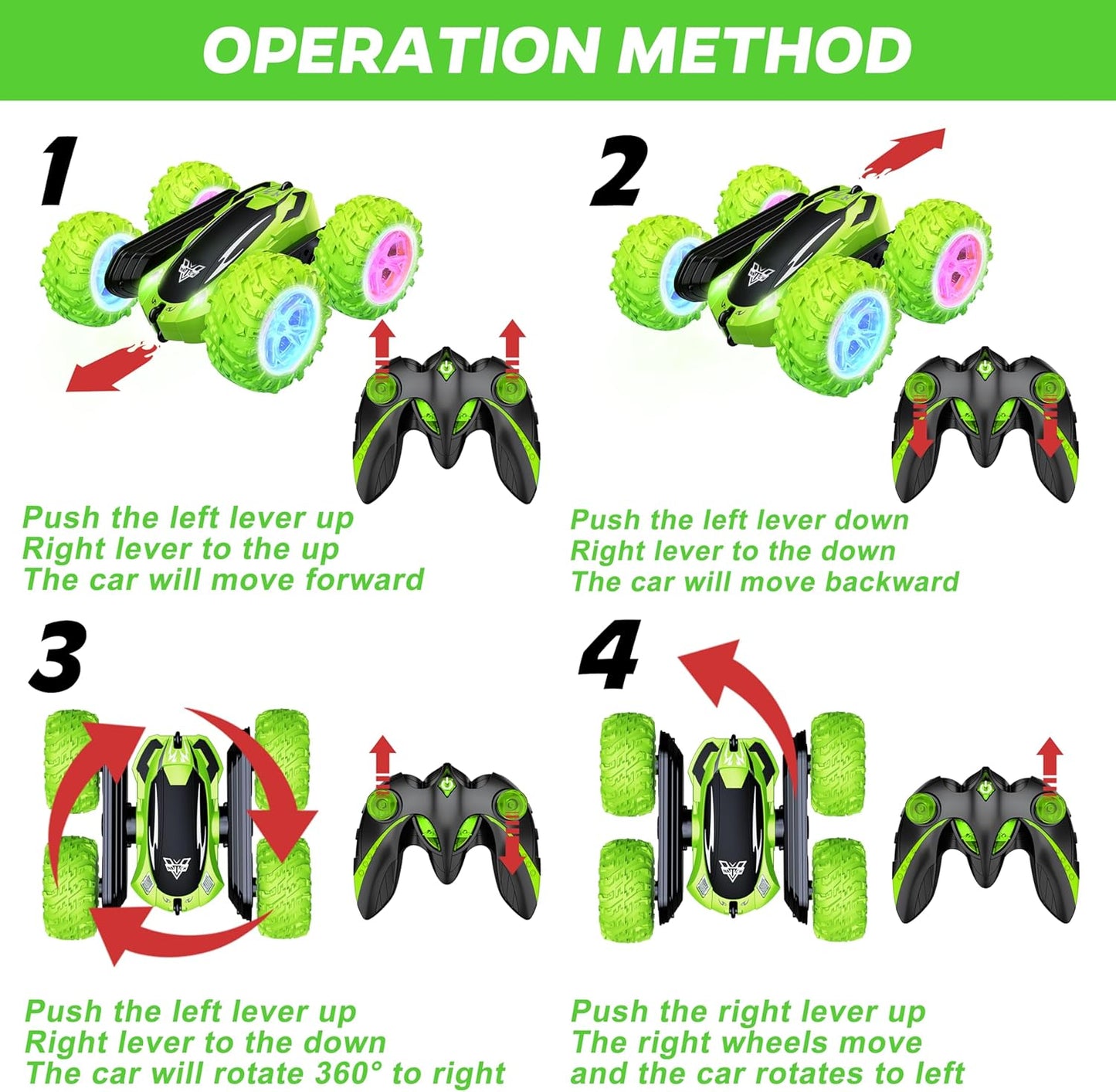 OPERATION METHOD

1

Push the left lever up
Right lever to the up
The car will move forward

2

Push the left lever down
Right lever to the down
The car will move backward

3

Push the left lever up
Right lever to the down
The car will rotate 360° to right

4

Push the right lever up
The right wheels move
and the car rotates to left