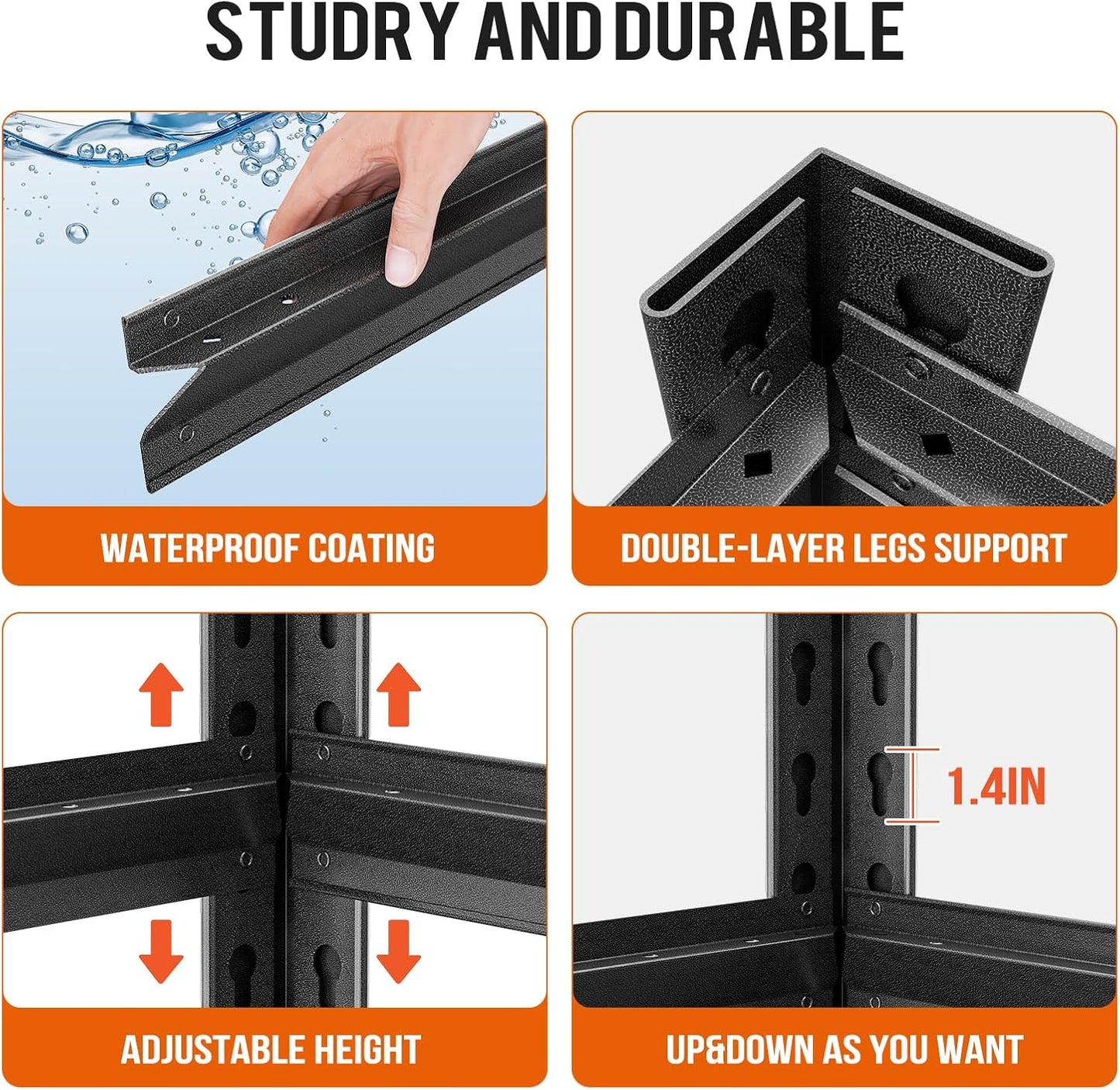 STUDRY AND DURABLE

WATERPROOF COATING

DOUBLE-LAYER LEGS SUPPORT

ADJUSTABLE HEIGHT

1.4IN

UP&DOWN AS YOU WANT