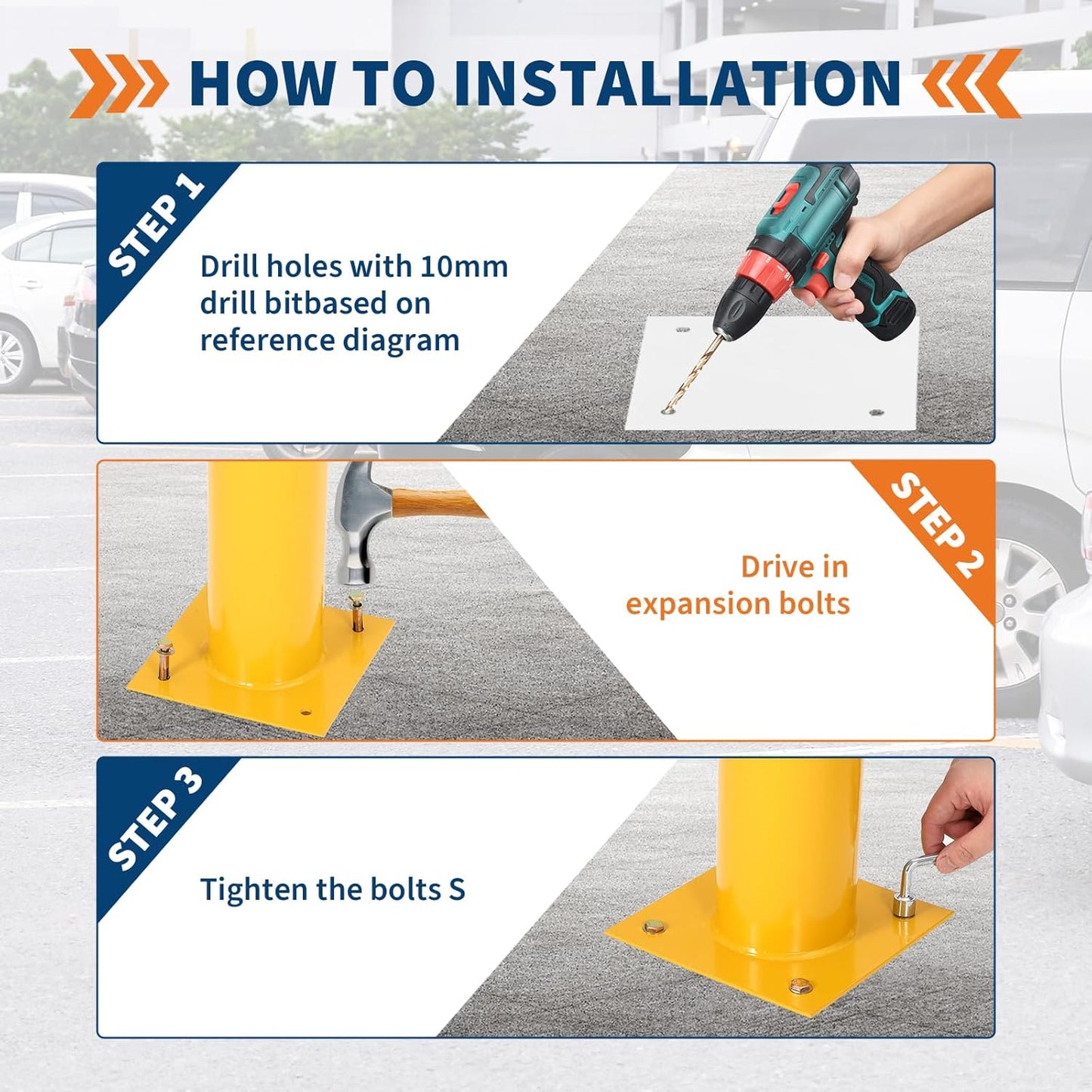 HOW TO INSTALLATION

STEP 1

Drill holes with 10mm drill bitbased on reference diagram

STEP 2

Drive in expansion bolts

STEP 3

Tighten the bolts S