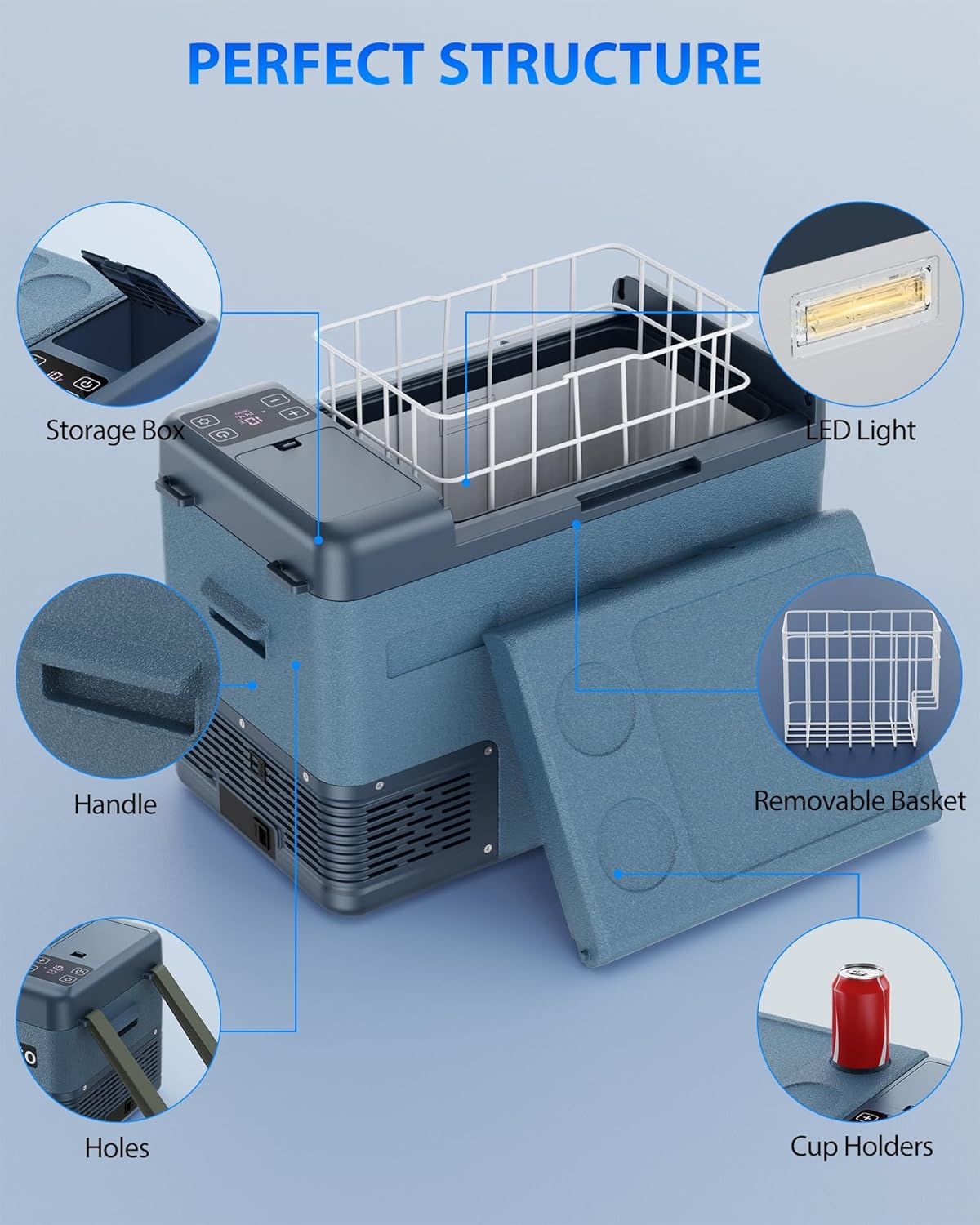 PERFECT STRUCTURE

Storage Box

LED Light

Handle

Removable Basket

Holes

Cup Holders