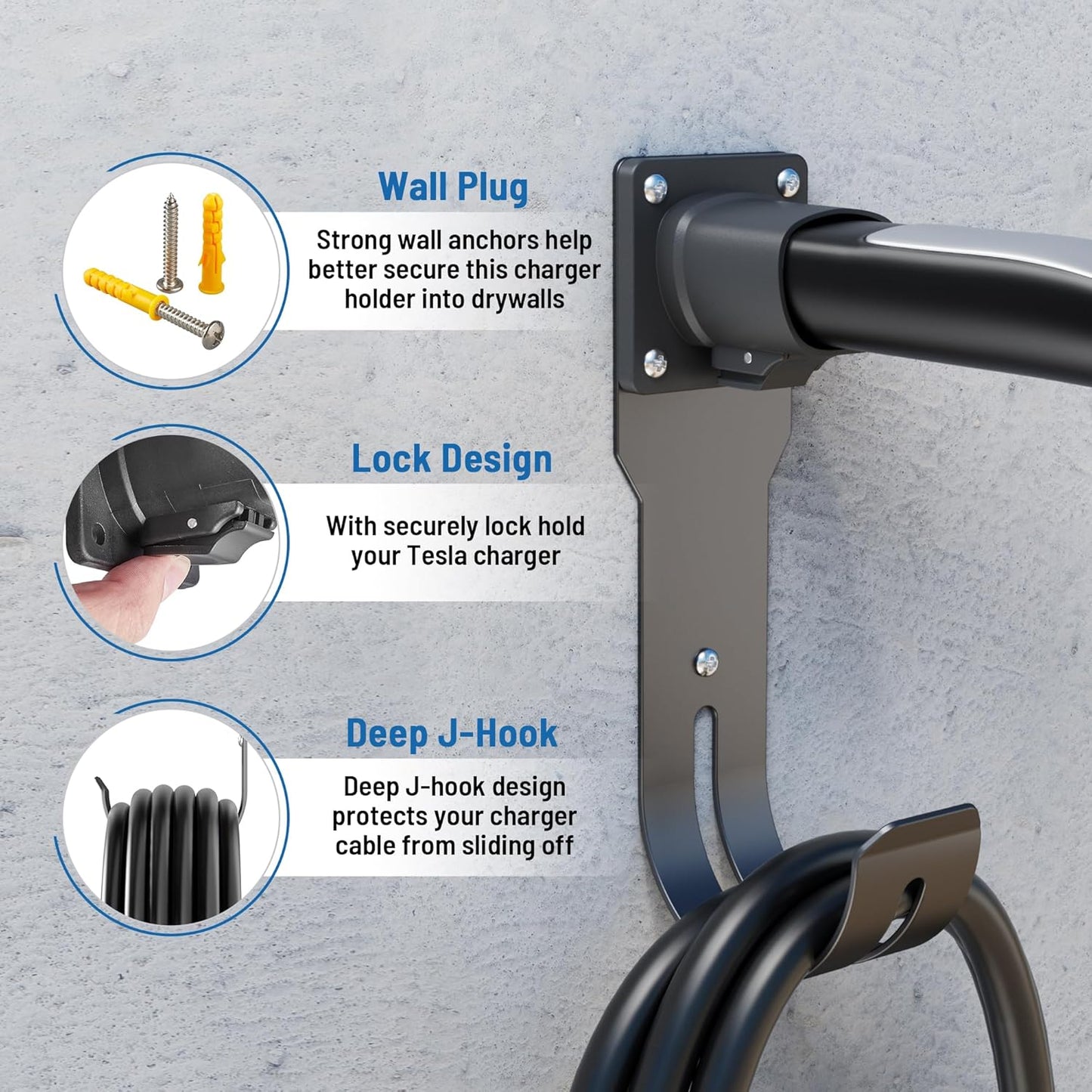 Wall Plug

Strong wall anchors help better secure this charger holder into drywalls

Lock Design

With securely lock hold your Tesla charger

Deep J-Hook

Deep J-hook design protects your charger cable from sliding off