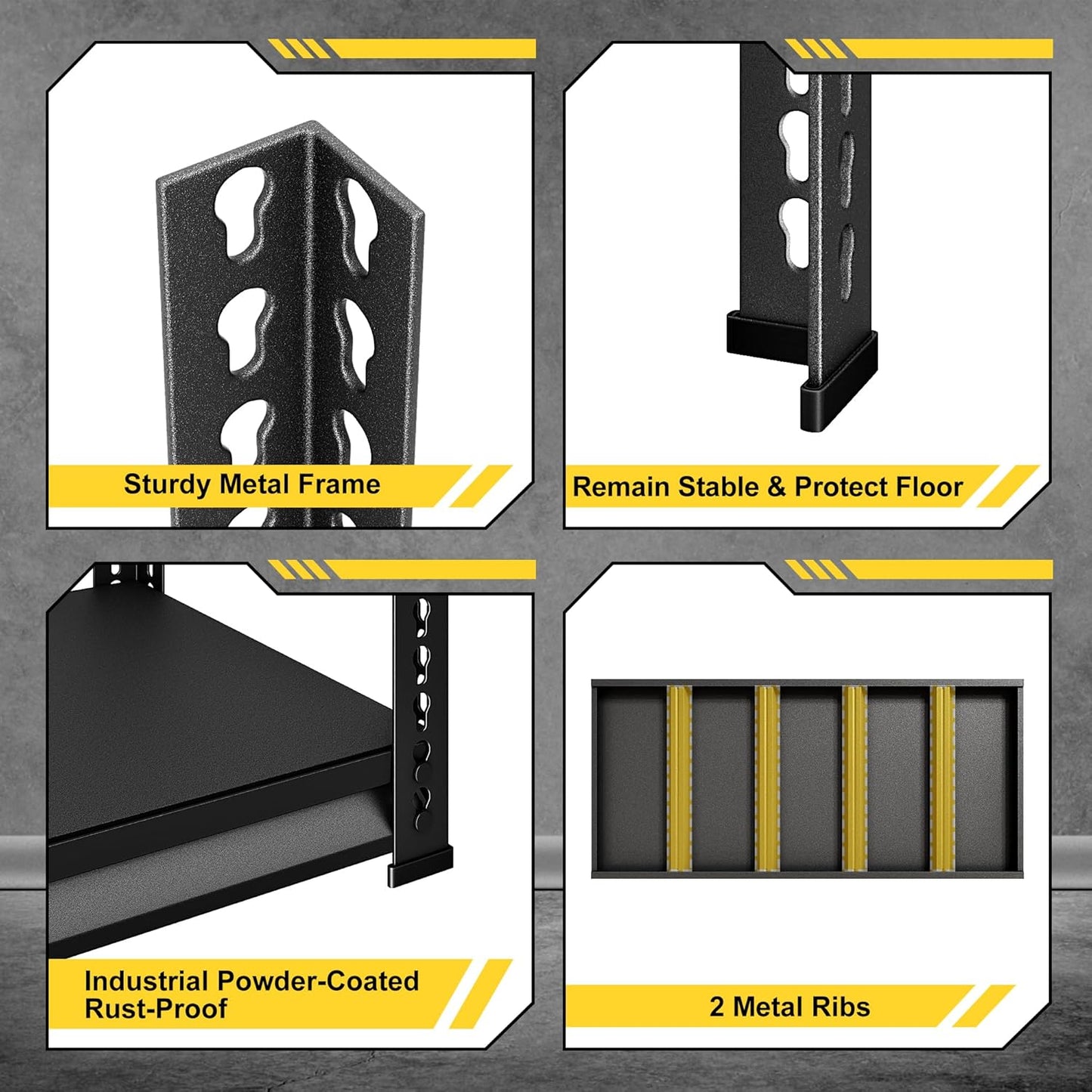 Sturdy Metal Frame

Remain Stable & Protect Floor

Industrial Powder-Coated
Rust-Proof

2 Metal Ribs