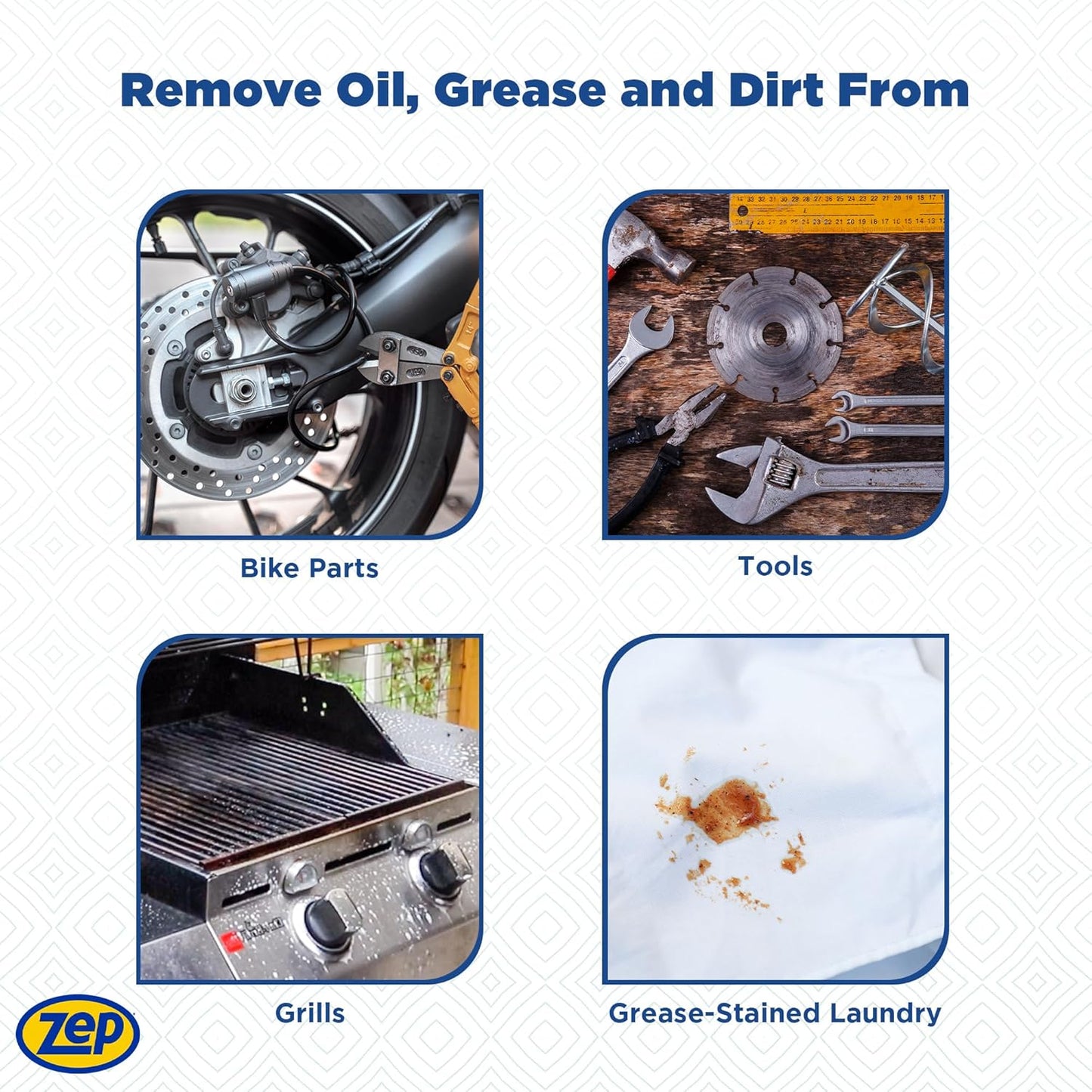 Remove Oil, Grease and Dirt From

Bike Parts

Tools

Grills

Grease-Stained Laundry

Zep