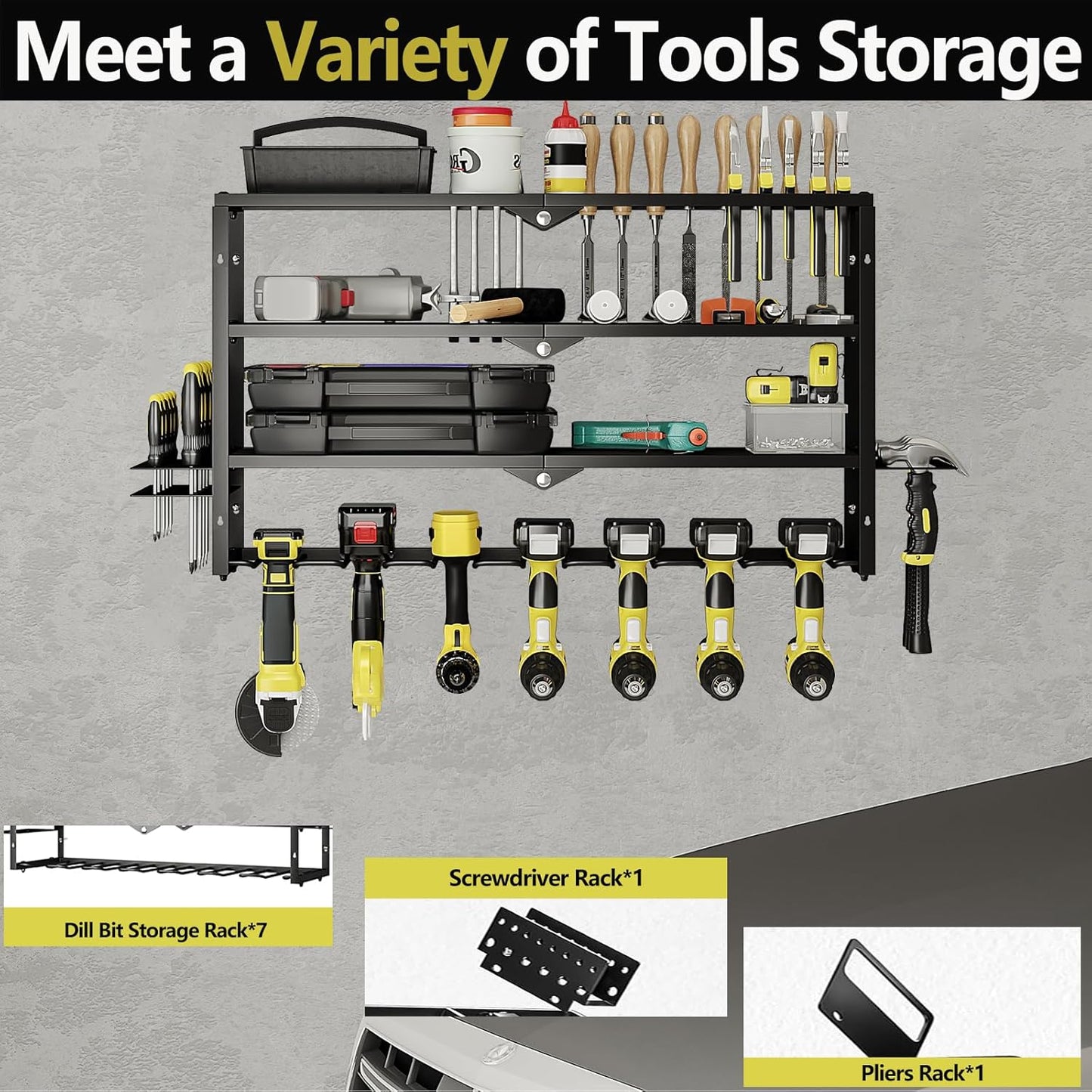 Meet a Variety of Tools Storage

Dill Bit Storage Rack*7

Screwdriver Rack*1

Pliers Rack*1