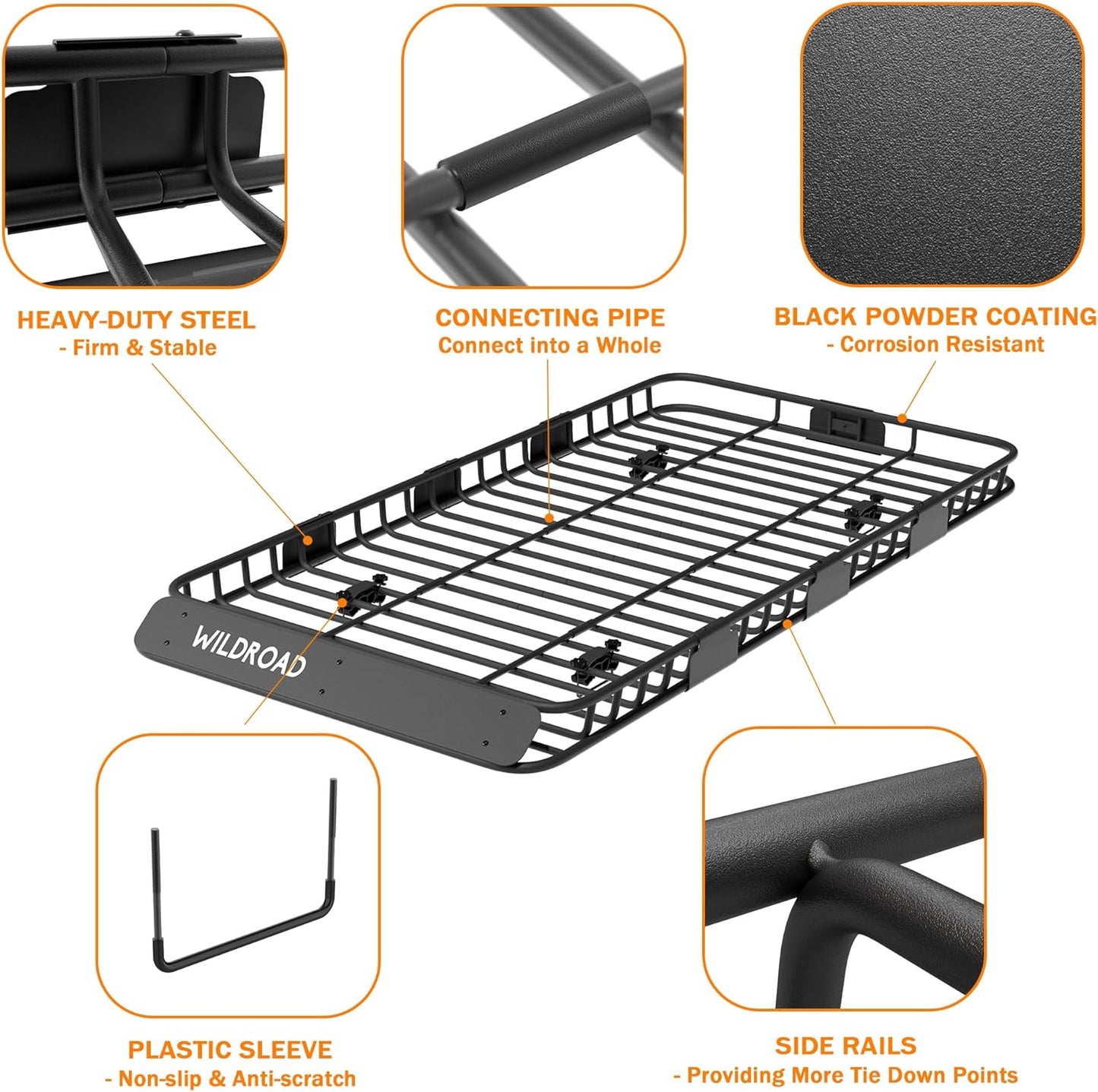 HEAVY-DUTY STEEL
- Firm & Stable

CONNECTING PIPE
Connect into a Whole

BLACK POWDER COATING
- Corrosion Resistant

WILDROAD

PLASTIC SLEEVE
- Non-slip & Anti-scratch

SIDE RAILS
- Providing More Tie Down Points