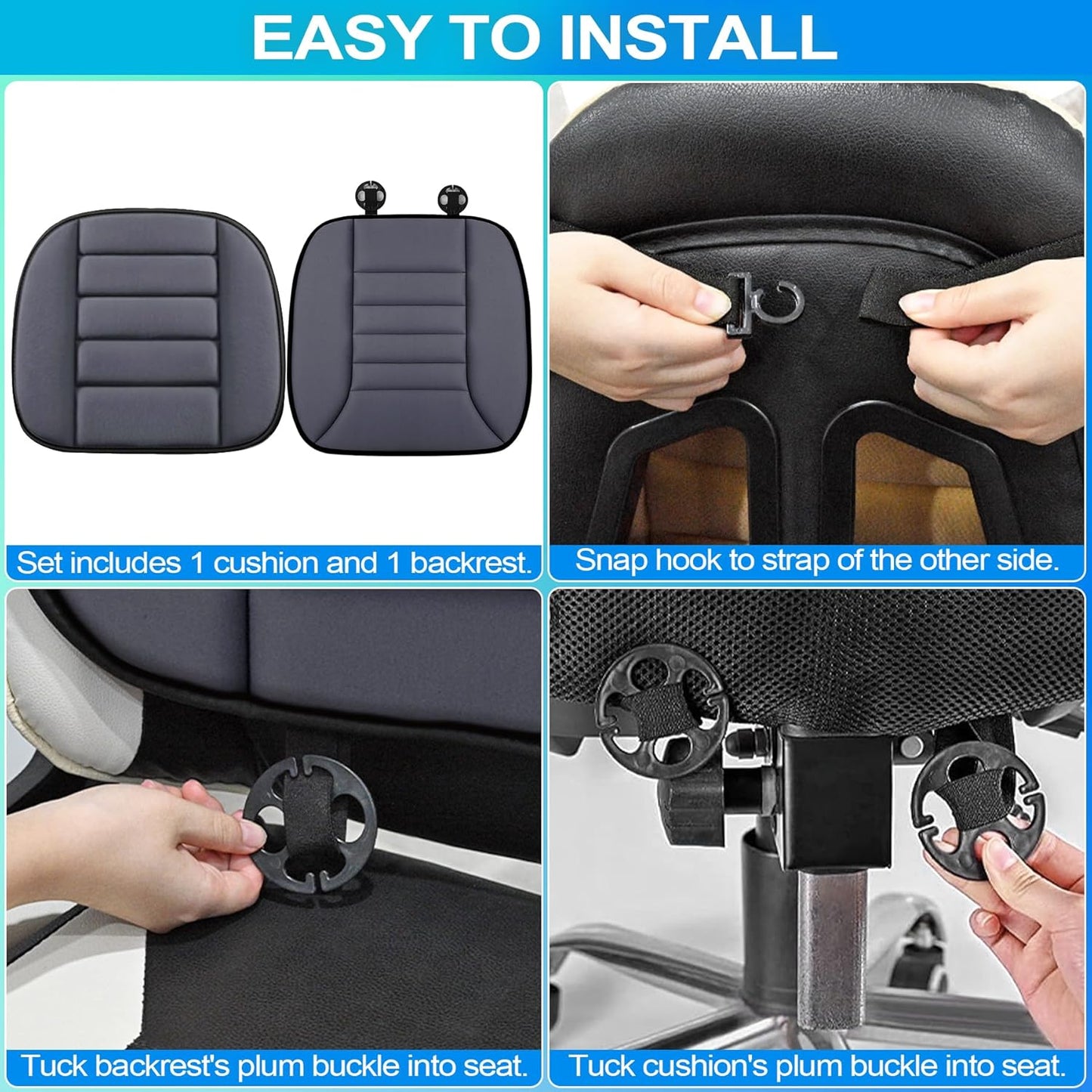 EASY TO INSTALL

Set includes 1 cushion and 1 backrest.

Snap hook to strap of the other side.

Tuck backrest's plum buckle into seat.

Tuck cushion's plum buckle into seat.