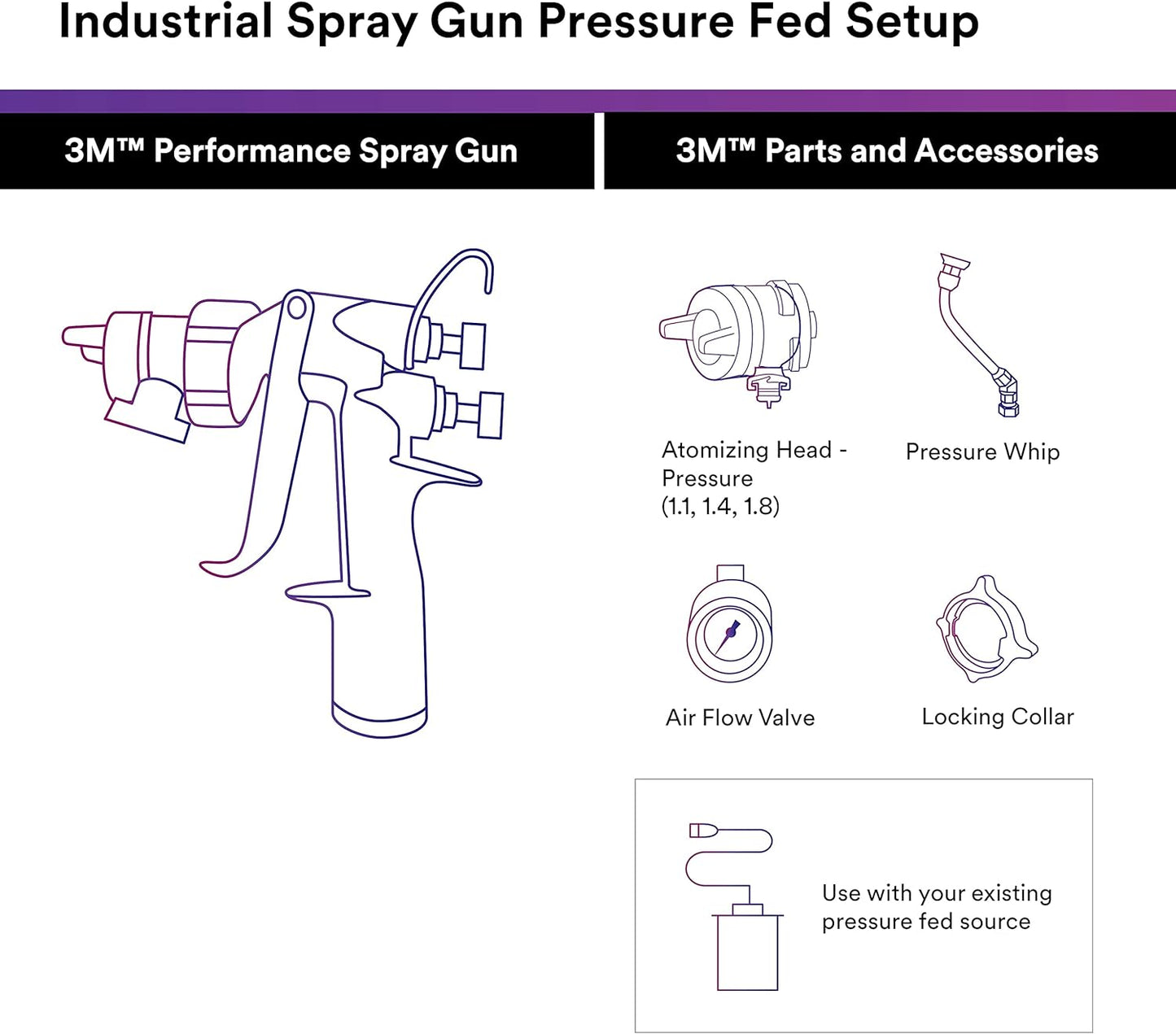 Industrial Spray Gun Pressure Fed Setup

3M™ Performance Spray Gun

3M™ Parts and Accessories

Atomizing Head - Pressure (1.1, 1.4, 1.8)

Pressure Whip

Air Flow Valve

Locking Collar

Use with your existing pressure fed source