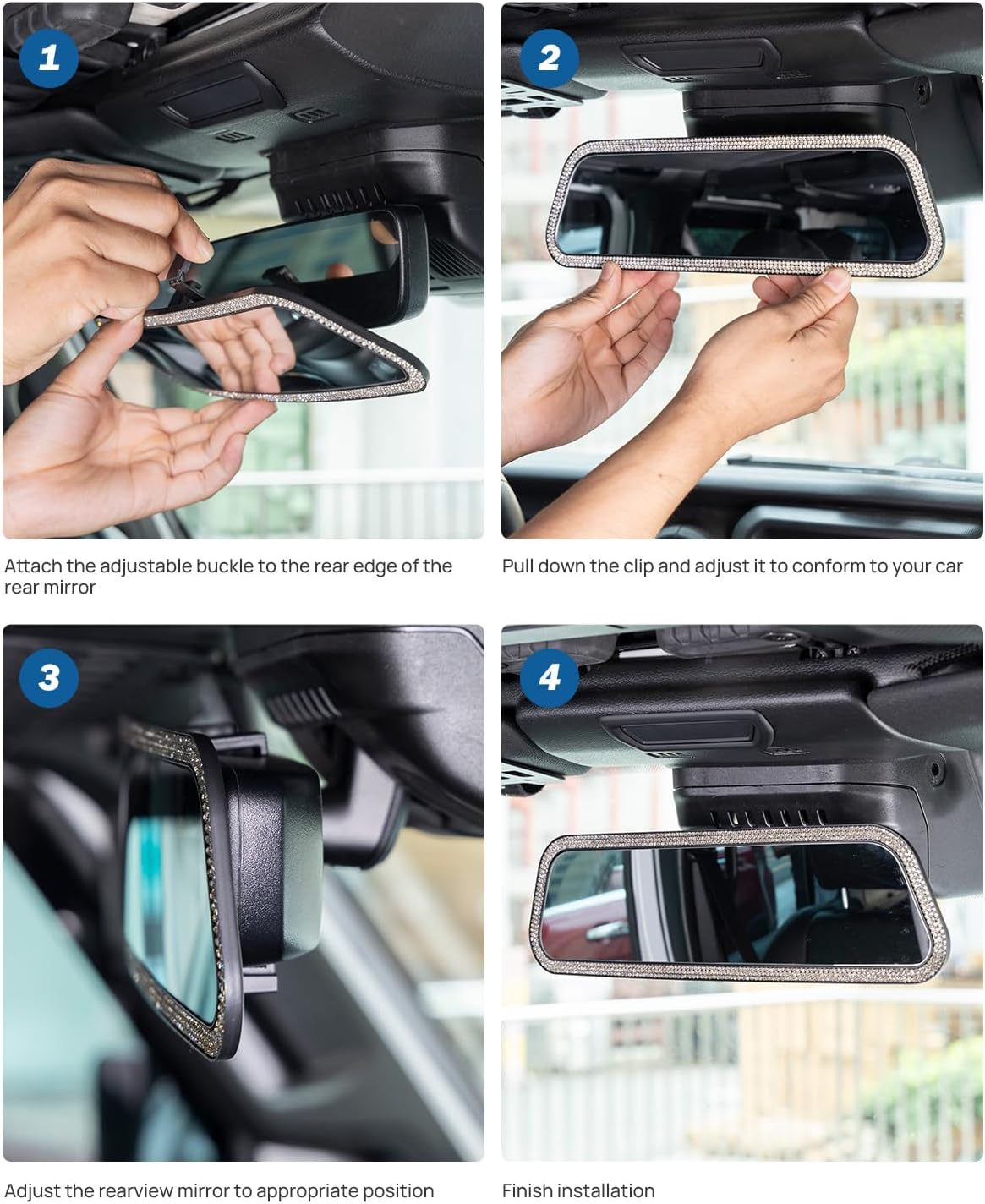 1

Attach the adjustable buckle to the rear edge of the rear mirror

2

Pull down the clip and adjust it to conform to your car

3

Adjust the rearview mirror to appropriate position

4

Finish installation