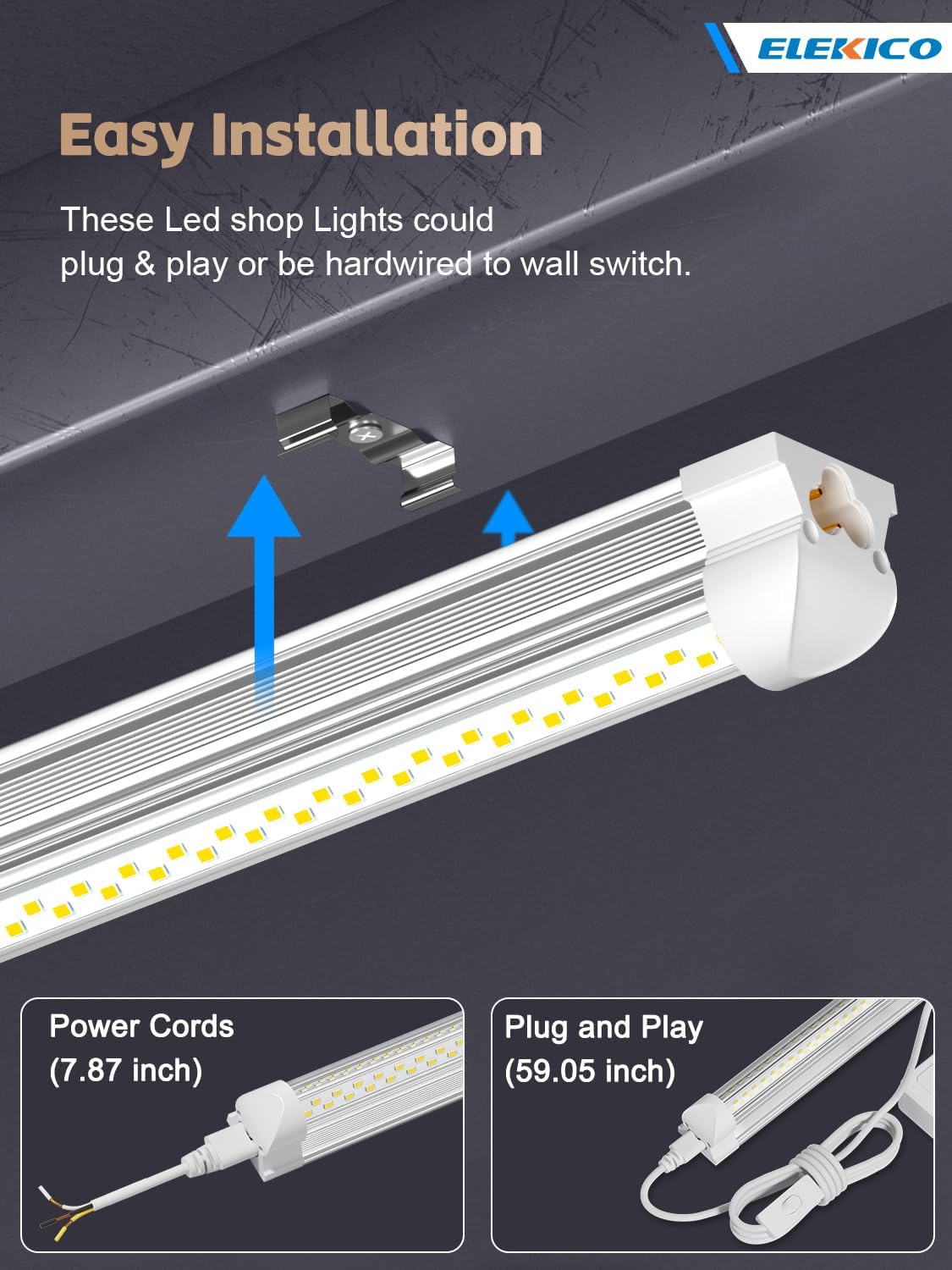 ELEKICO

Easy Installation

These Led shop Lights could plug & play or be hardwired to wall switch.

Power Cords
(7.87 inch)

Plug and Play
(59.05 inch)