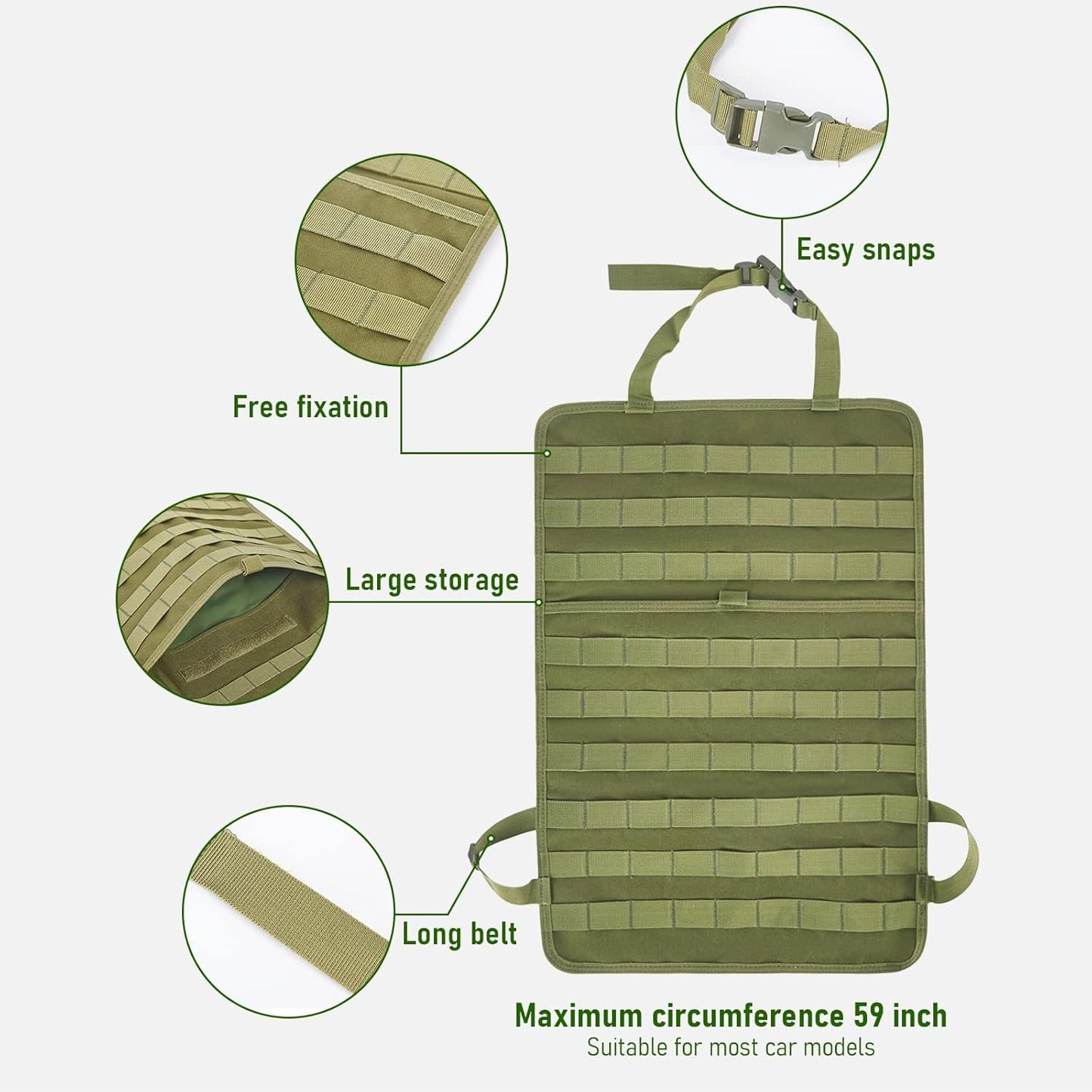 Easy snaps

Free fixation

Large storage

Long belt

Maximum circumference 59 inch
Suitable for most car models