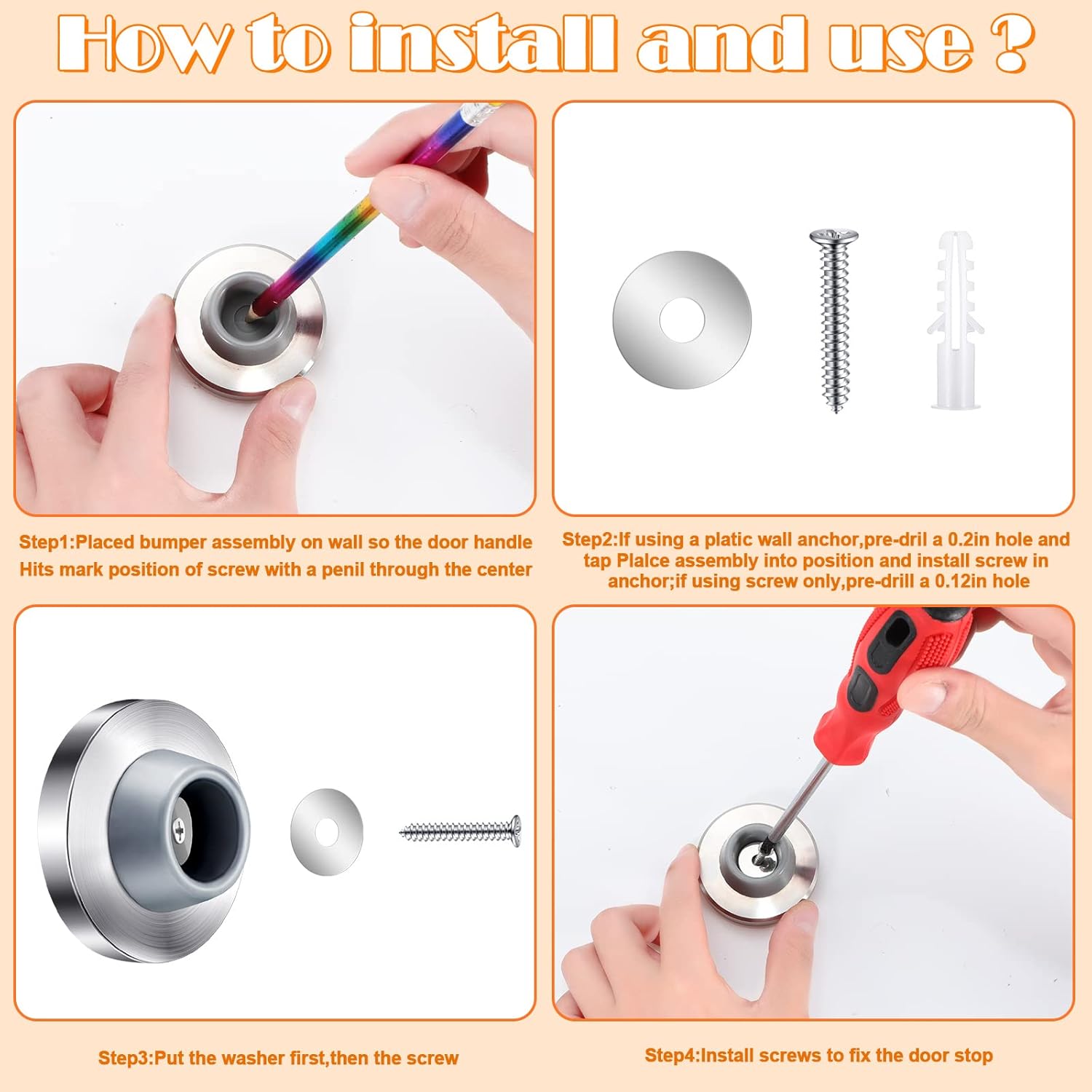 How to install and use ?

Step1:Placed bumper assembly on wall so the door handle Hits mark position of screw with a penil through the center

Step2:If using a platic wall anchor,pre-dril a 0.2in hole and tap Plalce assembly into position and install screw in anchor;if using screw only,pre-drill a 0.12in hole

Step3:Put the washer first,then the screw

Step4:Install screws to fix the door stop