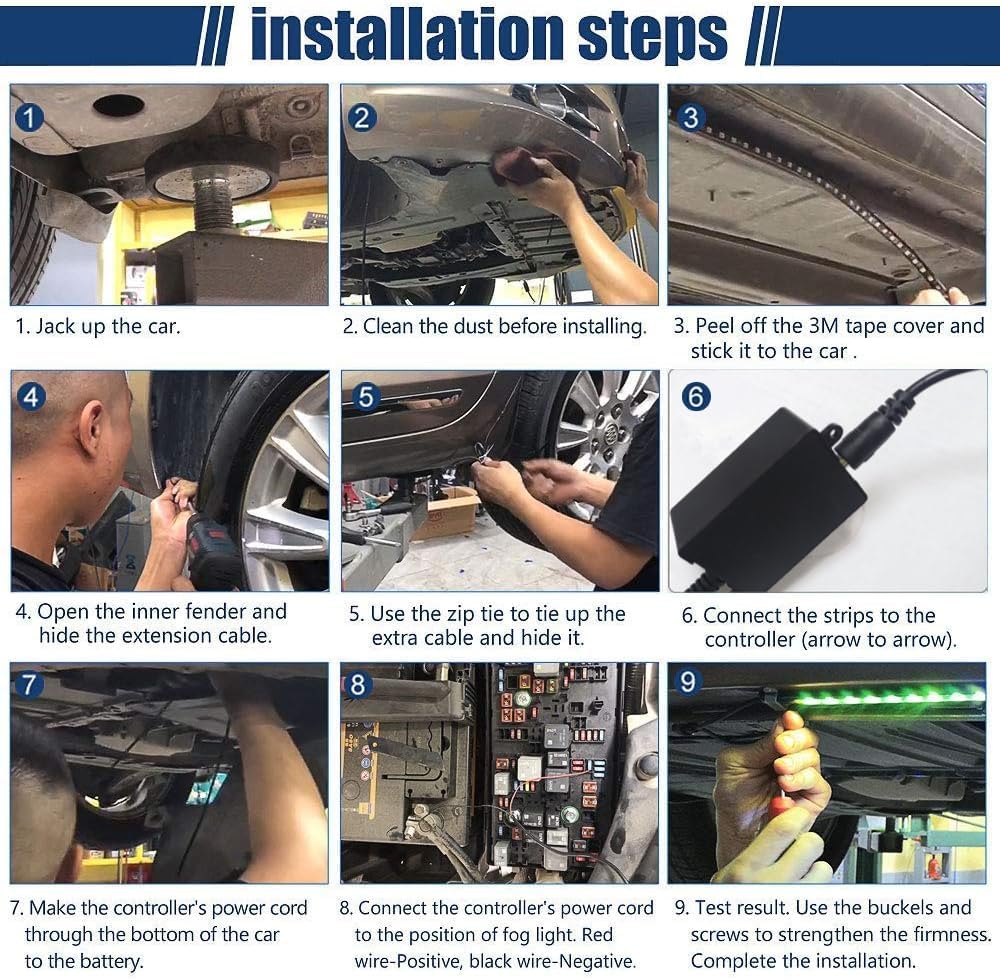 // installation steps //

1

1. Jack up the car.

2

2. Clean the dust before installing.

3

3. Peel off the 3M tape cover and stick it to the car .

4

4. Open the inner fender and hide the extension cable.

5

5. Use the zip tie to tie up the extra cable and hide it.

6

6. Connect the strips to the controller (arrow to arrow).

7

7. Make the controller's power cord through the bottom of the car to the battery.

8

8. Connect the controller's power cord to the position of fog light. Red wire-Positive, black wire-Negative.

9

9. Test result. Use the buckels and screws to strengthen the firmness. Complete the installation.